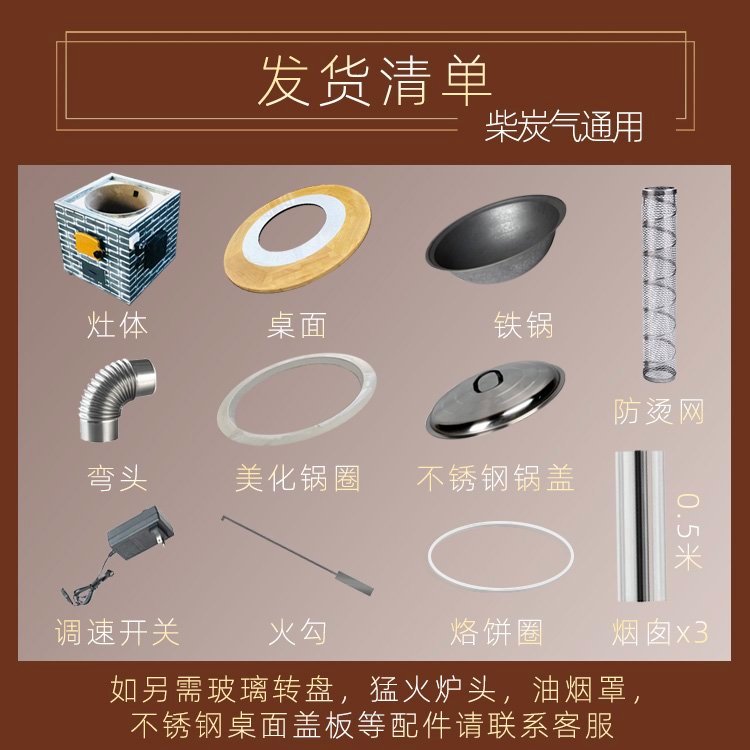 发货清单
柴炭气通用

灶体
桌面
铁锅
防烫网

弯头
美化锅圈
不锈钢锅盖
0.5米

调速开关
火勾
烙饼圈
烟囱x3

如另需玻璃转盘，猛火炉头，油烟罩，不锈钢桌面盖板等配件请联系客服