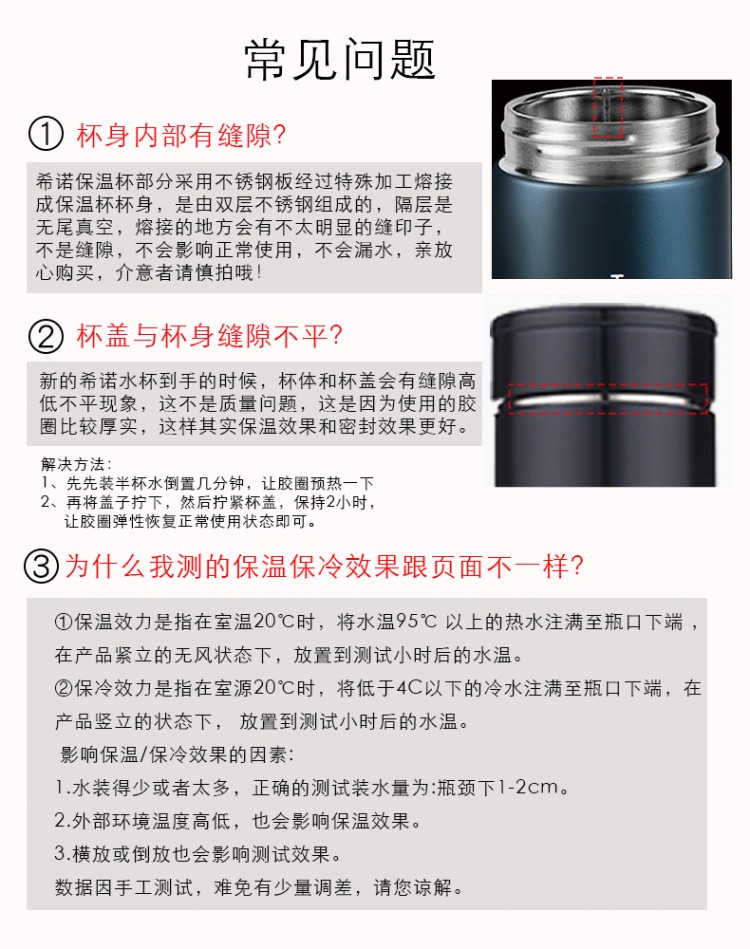 常见问题

① 杯身内部有缝隙?

希诺保温杯部分采用不锈钢板经过特殊加工熔接成保温杯杯身，是由双层不锈钢组成的，隔层是无尾真空，熔接的地方会有不太明显的缝印子，不是缝隙，不会影响正常使用，不会漏水，亲放心购买，介意者请慎拍哦!

② 杯盖与杯身缝隙不平?

新的希诺水杯到手的时候，杯体和杯盖会有缝隙高低不平现象，这不是质量问题，这是因为使用的胶圈比较厚实，这样其实保温效果和密封效果更好。

解决方法:
1、先先装半杯水倒置几分钟，让胶圈预热一下
2、再将盖子拧下，然后拧紧杯盖，保持2小时，让胶圈弹性恢复正常使用状态即可。

③ 为什么我测的保温保冷效果跟页面不一样?

①保温效力是指在室温20℃时，将水温95℃ 以上的热水注满至瓶口下端，在产品紧立的无风状态下，放置到测试小时后的水温。
②保冷效力是指在室源20℃时，将低于4C以下的冷水注满至瓶口下端，在产品竖立的状态下， 放置到测试小时后的水温。
影响保温/保冷效果的因素:
1.水装得少或者太多，正确的测试装水量为:瓶颈下1-2cm。
2.外部环境温度高低，也会影响保温效果。
3.横放或倒放也会影响测试效果。
数据因手工测试，难免有少量调差，请您谅解。