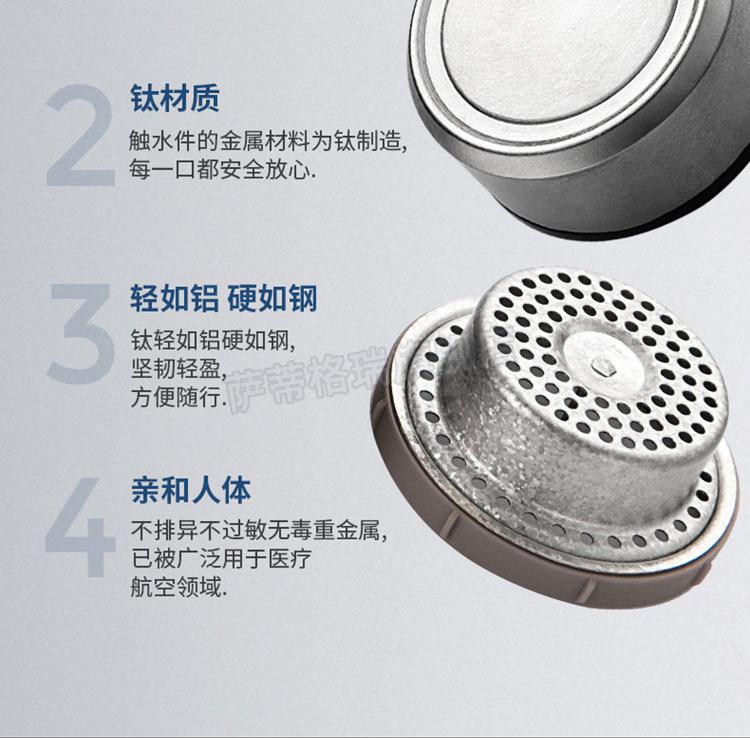 2
钛材质
触水件的金属材料为钛制造,
每一口都安全放心.

3
轻如铝 硬如钢
钛轻如铝硬如钢,
坚韧轻盈,
方便随行.

萨蒂格瑞

4
亲和人体
不排异不过敏无毒重金属,
已被广泛用于医疗
航空领域.