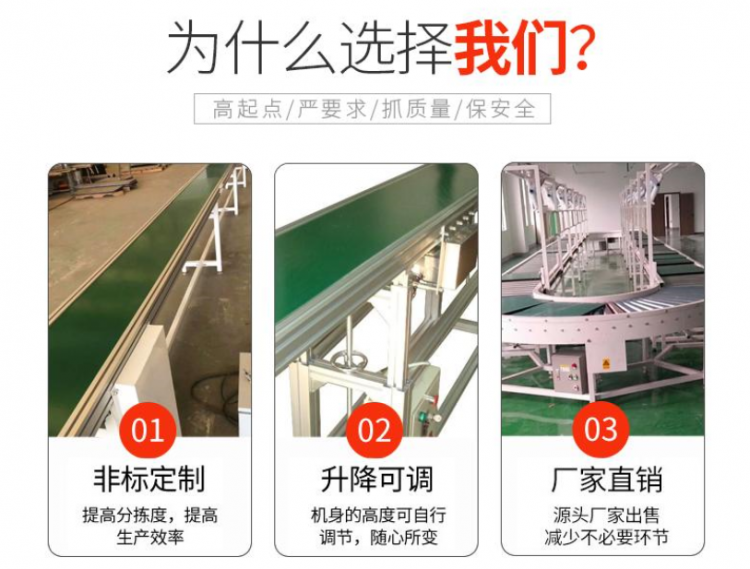 为什么选择我们?

高起点/严要求/抓质量/保安全

01
非标定制
提高分拣度，提高生产效率

02
升降可调
机身的高度可自行调节，随心所变

03
厂家直销
源头厂家出售
减少不必要环节