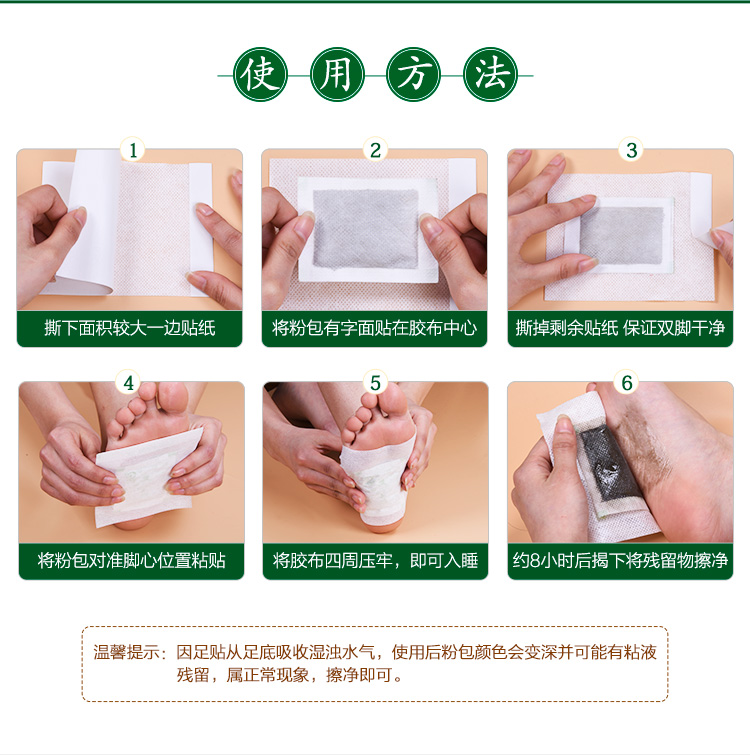 使用方法

1
撕下面积较大一边贴纸

2
将粉包有字面贴在胶布中心

3
撕掉剩余贴纸 保证双脚干净

4
将粉包对准脚心位置粘贴

5
将胶布四周压牢，即可入睡

6
约8小时后揭下将残留物擦净

温馨提示：因足贴从足底吸收湿浊水气，使用后粉包颜色会变深并可能有粘液残留，属正常现象，擦净即可。