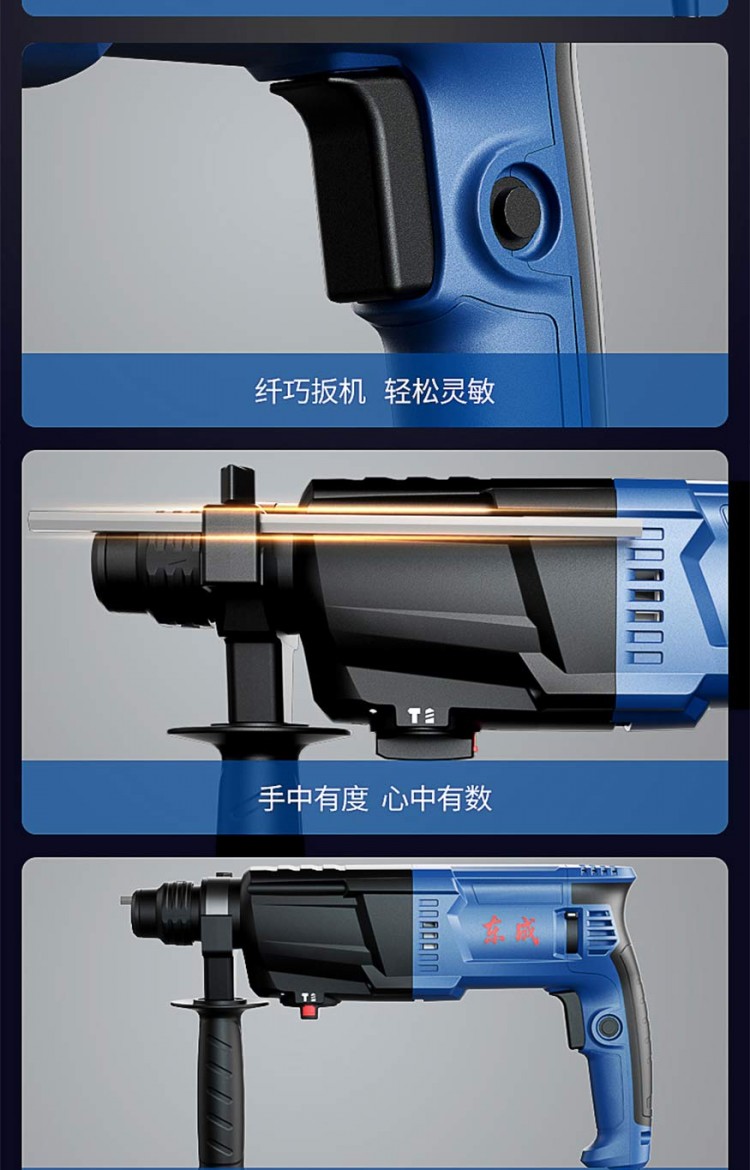 纤巧扳机 轻松灵敏

手中有度 心中有数

东成