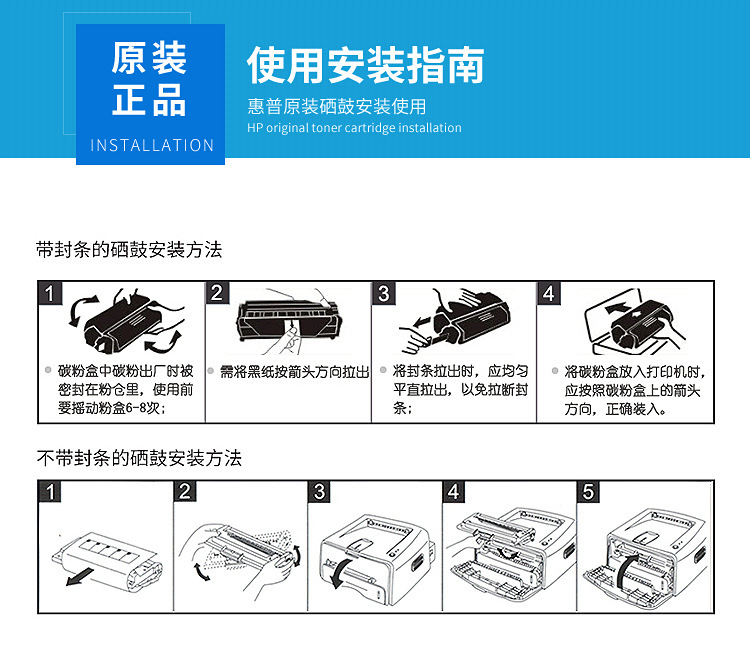 原装
正品
INSTALLATION

使用安装指南
惠普原装硒鼓安装使用
HP original toner cartridge installation

带封条的硒鼓安装方法

1
碳粉盒中碳粉出厂时被密封在粉仓里，使用前要摇动粉盒6-8次；

2
需将黑纸按箭头方向拉出

3
将封条拉出时，应均匀平直拉出，以免拉断封条；

4
将碳粉盒放入打印机时，应按照碳粉盒上的箭头方向，正确装入。

不带封条的硒鼓安装方法

1

2

3

4

5