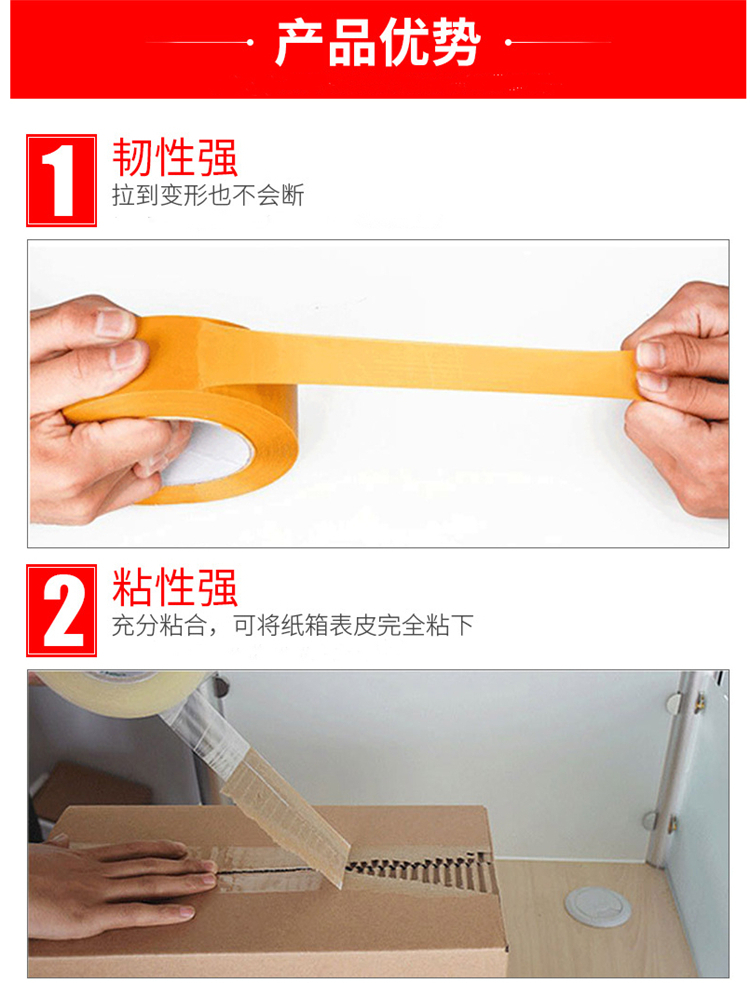 产品优势

1 韧性强
拉到变形也不会断

2 粘性强
充分粘合，可将纸箱表皮完全粘下