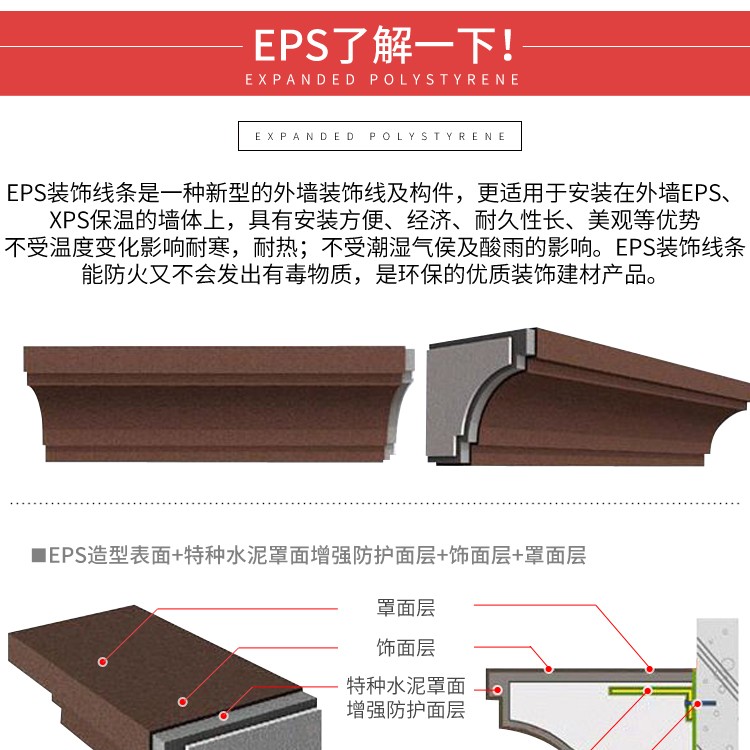 EPS了解一下!
EXPANDED POLYSTYRENE

EXPANDED POLYSTYRENE

EPS装饰线条是一种新型的外墙装饰线及构件，更适用于安装在外墙EPS、XPS保温的墙体上，具有安装方便、经济、耐久性长、美观等优势不受温度变化影响耐寒，耐热；不受潮湿气侯及酸雨的影响。EPS装饰线条能防火又不会发出有毒物质，是环保的优质装饰建材产品。

■EPS造型表面+特种水泥罩面增强防护面层+饰面层+罩面层

罩面层
饰面层
特种水泥罩面增强防护面层