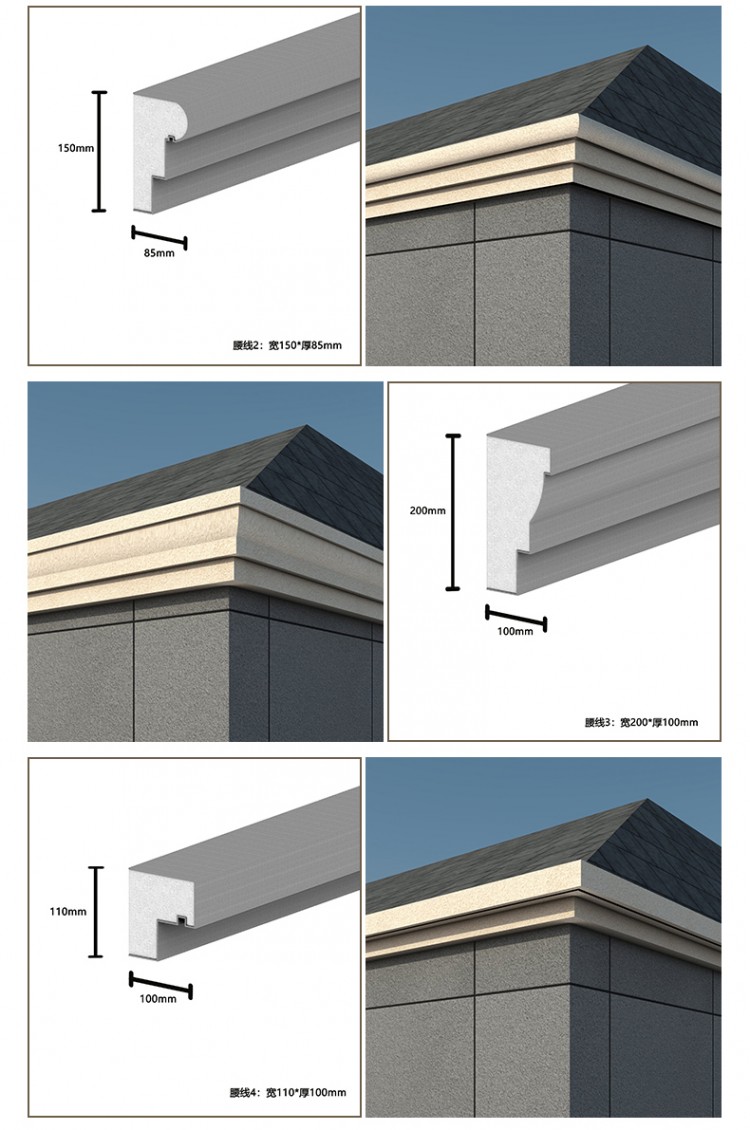 150mm

85mm

腰线2：宽150*厚85mm

200mm

100mm

腰线3：宽200*厚100mm

110mm

100mm

腰线4：宽110*厚100mm