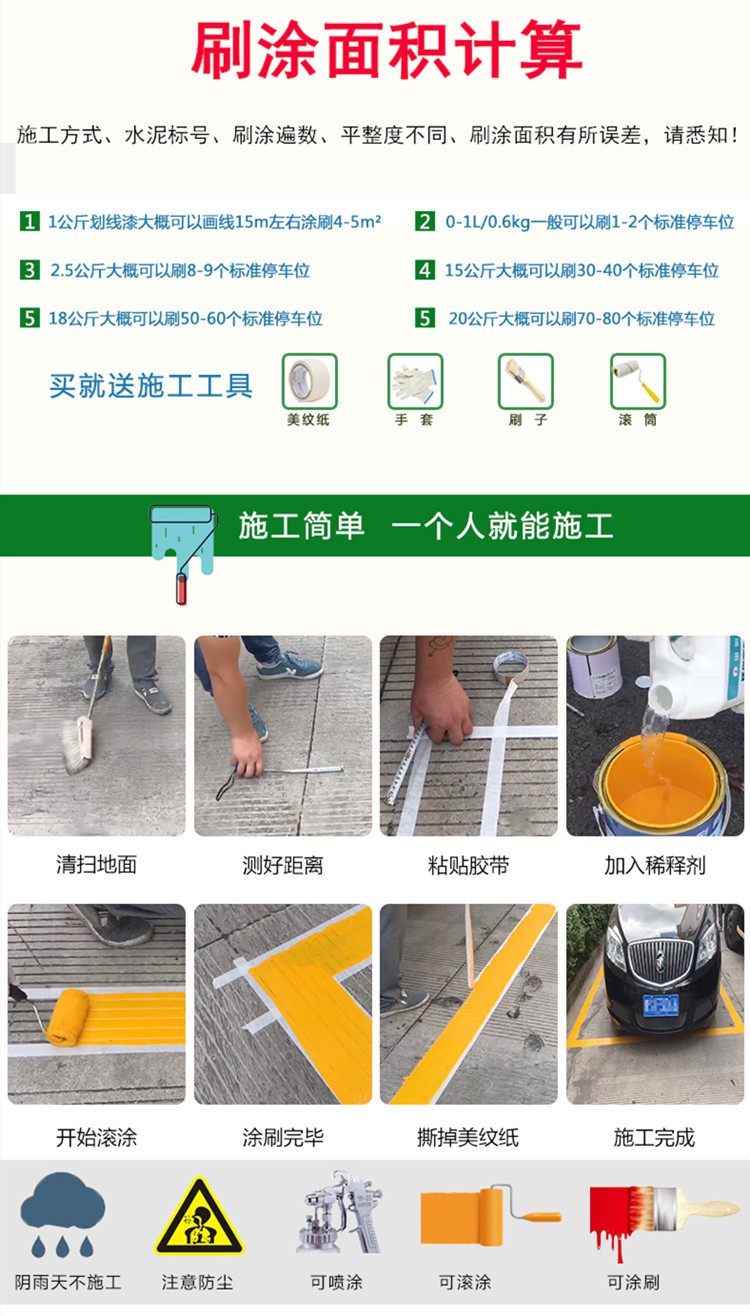 刷涂面积计算

施工方式、水泥标号、刷涂遍数、平整度不同、刷涂面积有所误差，请悉知！

1 1公斤划线漆大概可以画线15m左右涂刷4-5m²
2 0-1L/0.6kg一般可以刷1-2个标准停车位
3 2.5公斤大概可以刷8-9个标准停车位
4 15公斤大概可以刷30-40个标准停车位
5 18公斤大概可以刷50-60个标准停车位
5 20公斤大概可以刷70-80个标准停车位

买就送施工工具
美纹纸
手 套
刷 子
滚 筒

施工简单 一个人就能施工

清扫地面
测好距离
粘贴胶带
加入稀释剂
开始滚涂
涂刷完毕
撕掉美纹纸
施工完成

阴雨天不施工
注意防尘
可喷涂
可滚涂
可涂刷