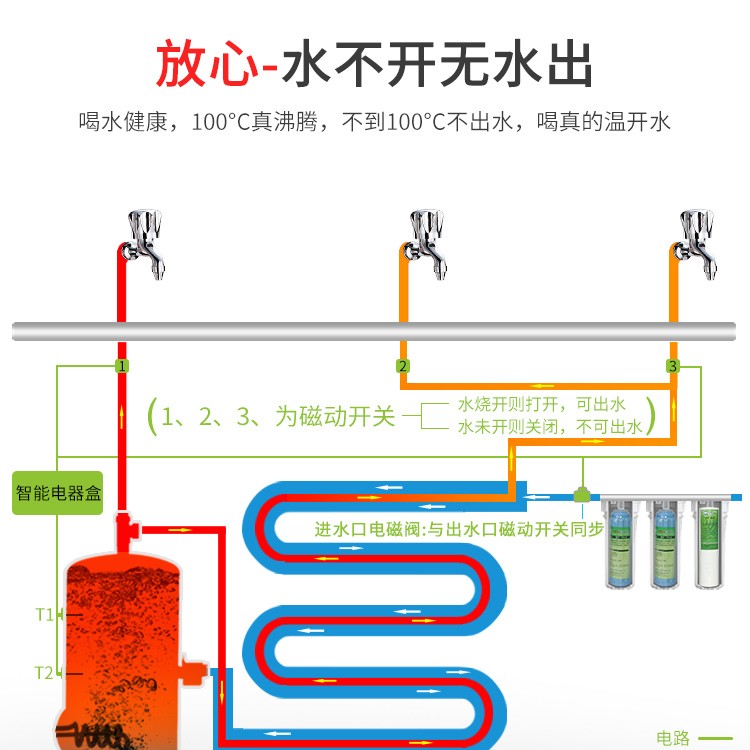 放心-水不开无水出

喝水健康，100°C真沸腾，不到100°C不出水，喝真的温开水

1

2

3

(1、2、3、为磁动开关 水烧开则打开，可出水 水未开则关闭，不可出水)

智能电器盒

进水口电磁阀:与出水口磁动开关同步

T1

T2

电路