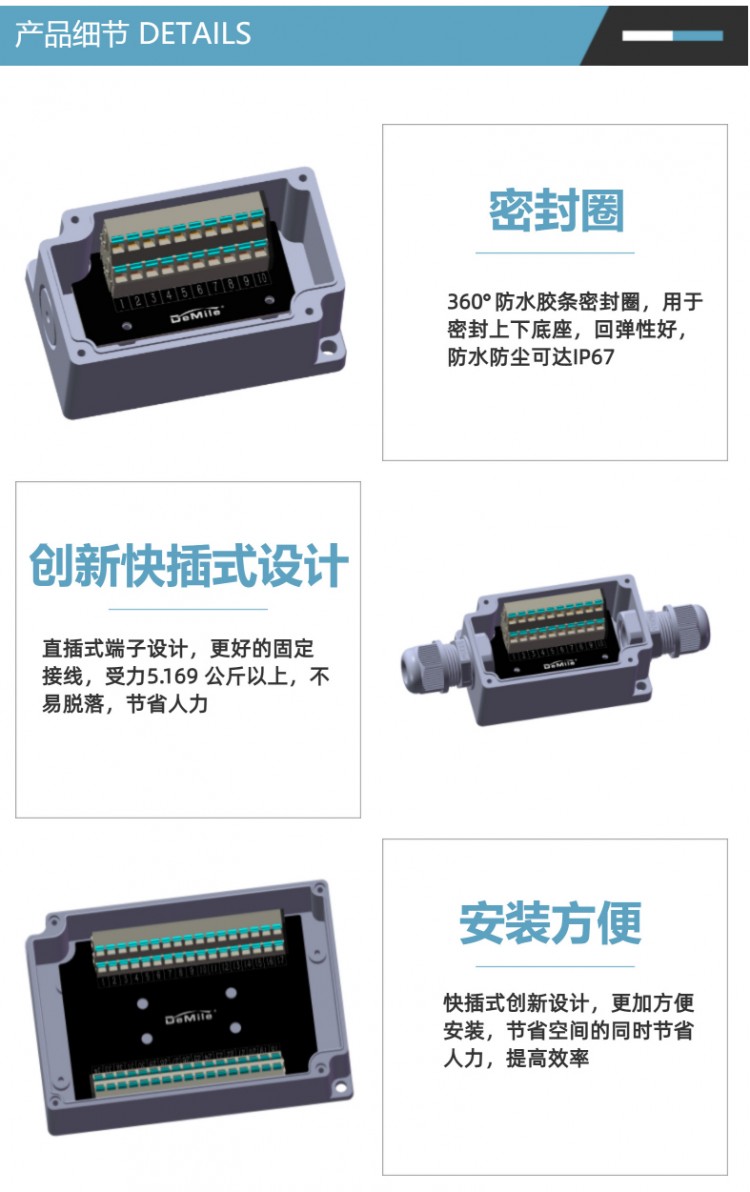 产品细节 DETAILS

1 2 3 4 5 6 7 8 9 10
DeMile

密封圈

360° 防水胶条密封圈，用于密封上下底座，回弹性好，防水防尘可达IP67

创新快插式设计

直插式端子设计，更好的固定接线，受力5.169 公斤以上，不易脱落，节省人力

DeMile

DeMile

安装方便

快插式创新设计，更加方便安装，节省空间的同时节省人力，提高效率