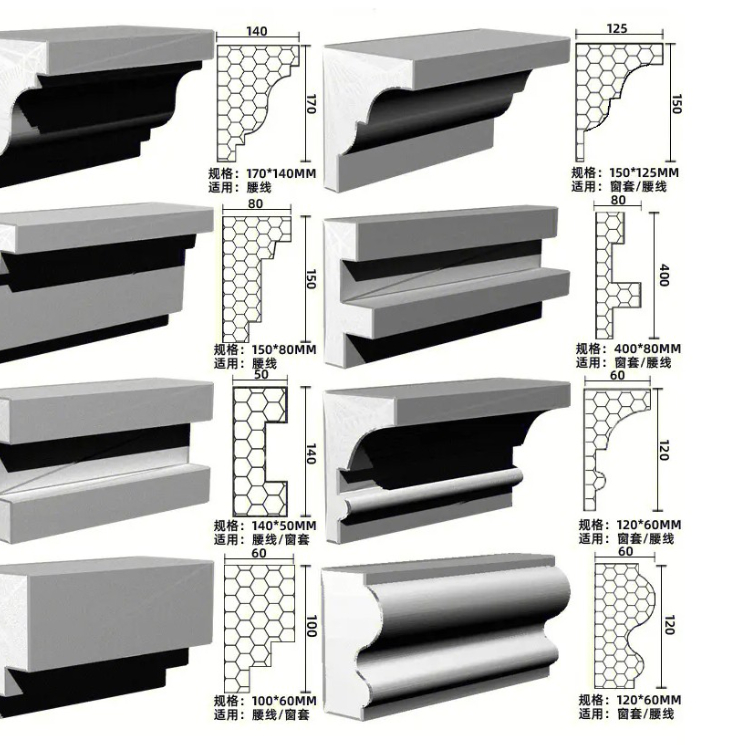 140
170
规格：170*140MM
适用：腰线

125
150
规格：150*125MM
适用：窗套/腰线

80
150
规格：150*80MM
适用：腰线

80
400
规格：400*80MM
适用：窗套/腰线

50
140
规格：140*50MM
适用：腰线/窗套

60
120
规格：120*60MM
适用：窗套/腰线

60
100
规格：100*60MM
适用：腰线/窗套

60
120
规格：120*60MM
适用：窗套/腰线