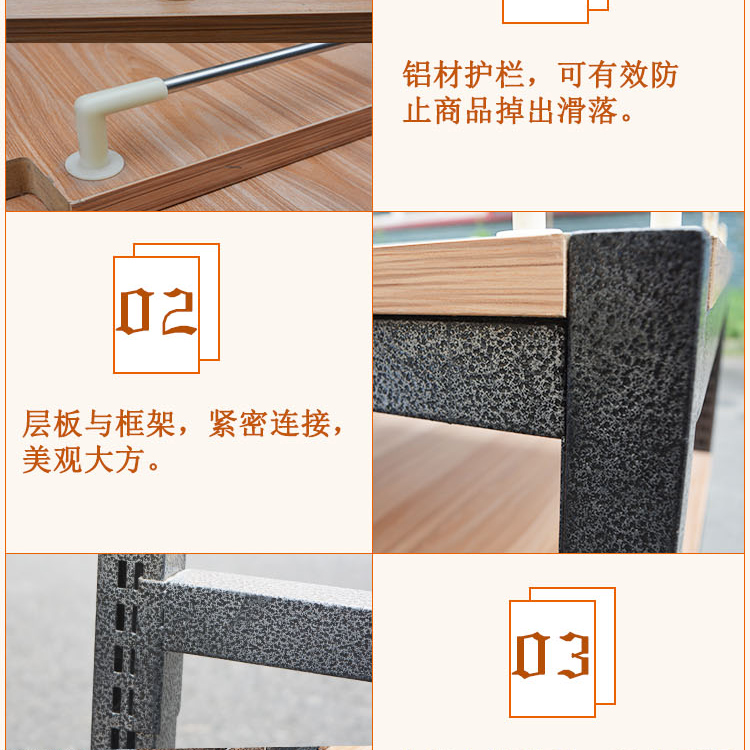 铝材护栏，可有效防止商品掉出滑落。

02

层板与框架，紧密连接，美观大方。

03