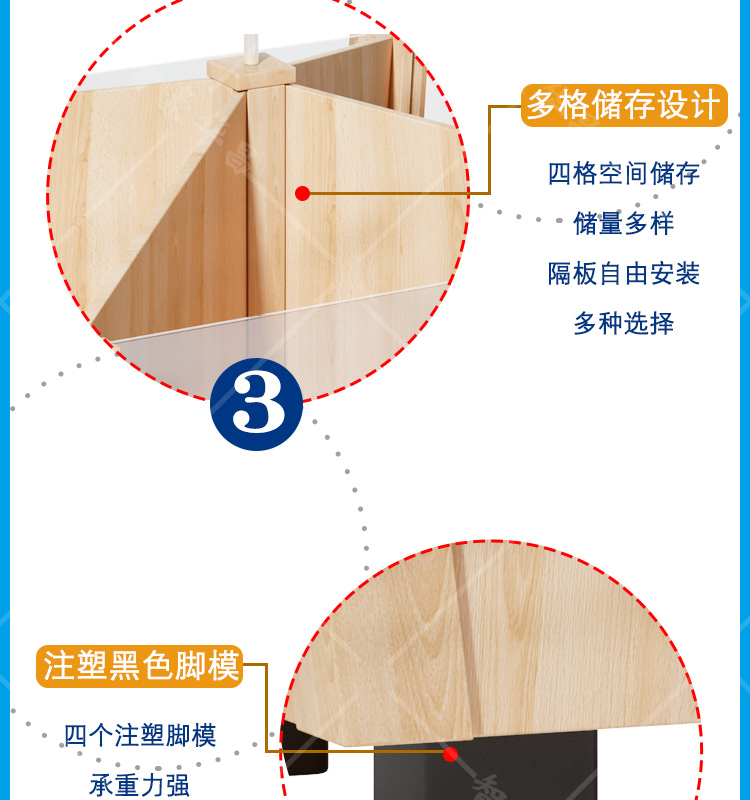 多格储存设计

四格空间储存

储量多样

隔板自由安装

多种选择

3

注塑黑色脚模

四个注塑脚模

承重力强