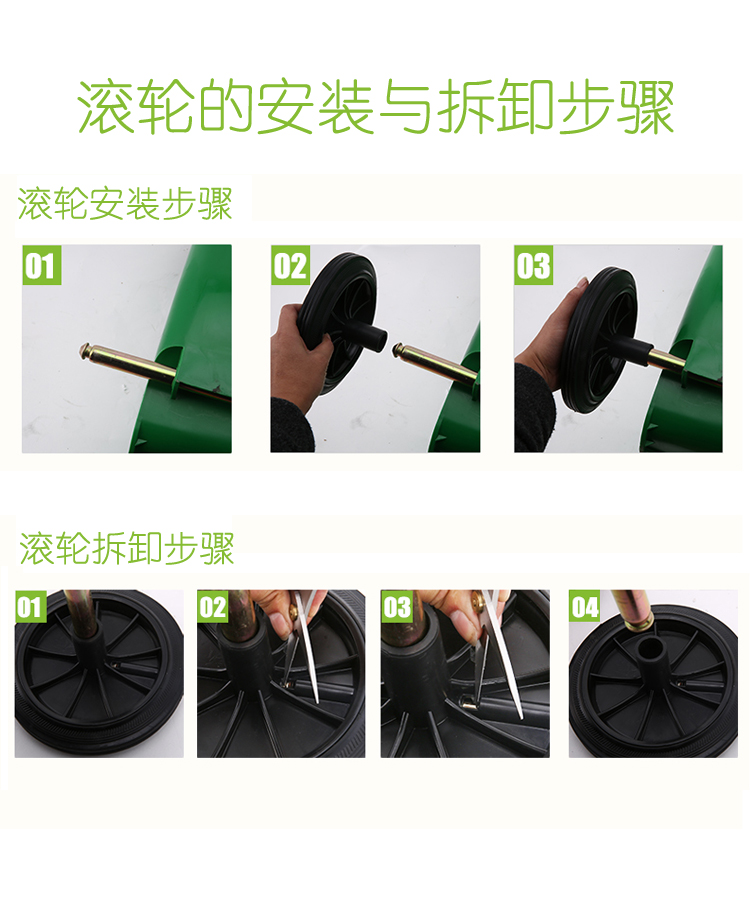 滚轮的安装与拆卸步骤

滚轮安装步骤

01

02

03

滚轮拆卸步骤

01

02

03

04