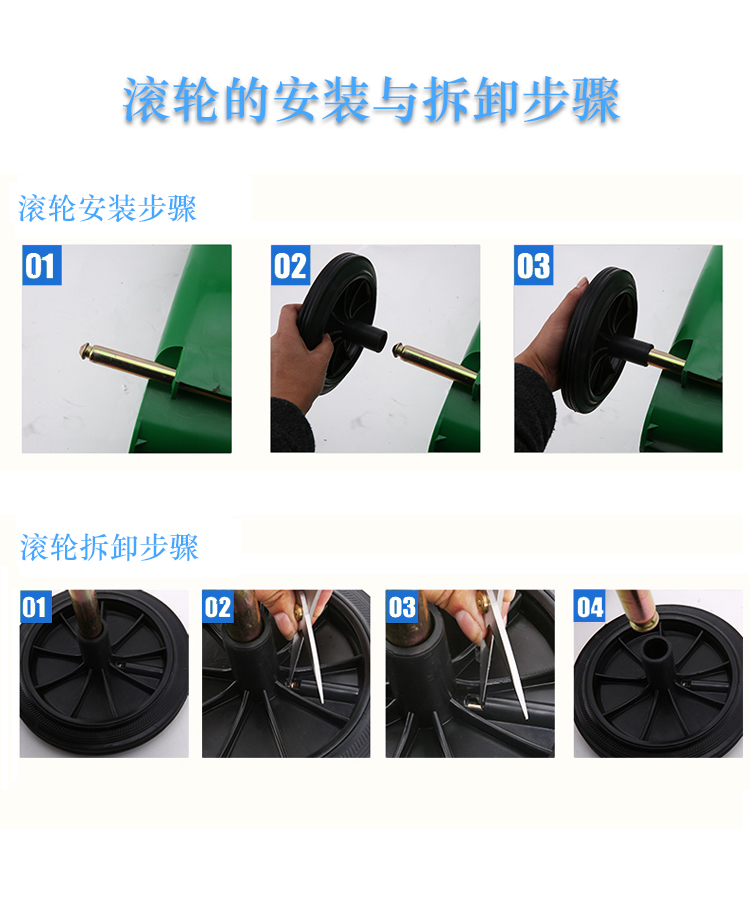 滚轮的安装与拆卸步骤

滚轮安装步骤

01

02

03

滚轮拆卸步骤

01

02

03

04