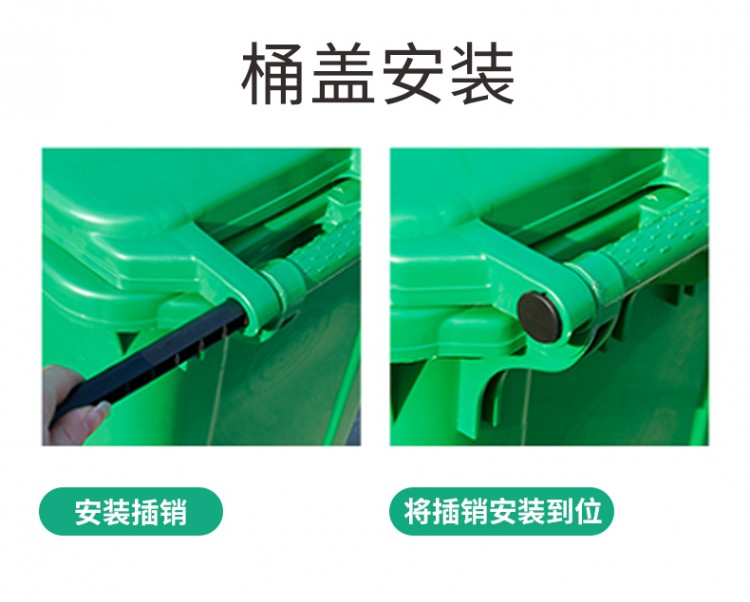 桶盖安装

安装插销

将插销安装到位