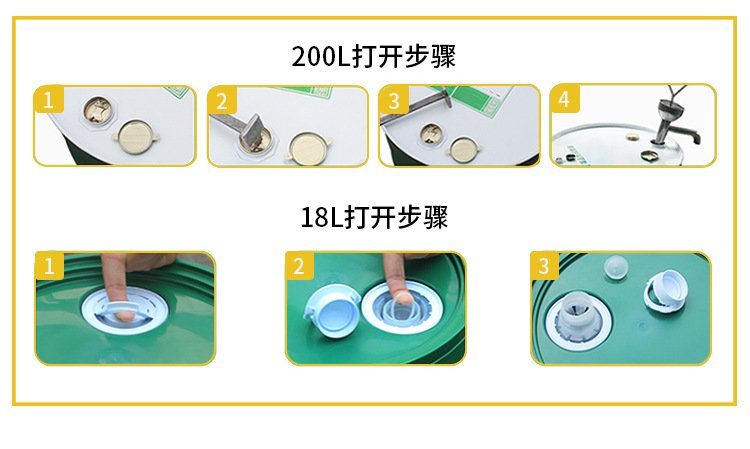 200L打开步骤

1

2

3

4

18L打开步骤

1

2

3