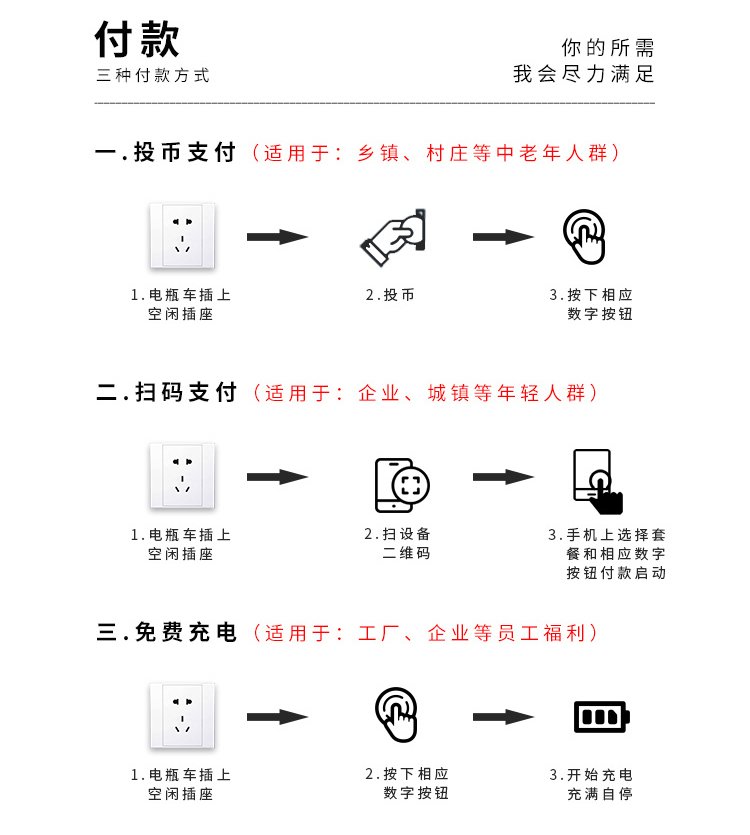 付款
三种付款方式

你的所需
我会尽力满足

一.投币支付（适用于：乡镇、村庄等中老年人群）

1.电瓶车插上空闲插座

2.投币

3.按下相应数字按钮

二.扫码支付（适用于：企业、城镇等年轻人群）

1.电瓶车插上空闲插座

2.扫设备二维码

3.手机上选择套餐和相应数字按钮付款启动

三.免费充电（适用于：工厂、企业等员工福利）

1.电瓶车插上空闲插座

2.按下相应数字按钮

3.开始充电充满自停