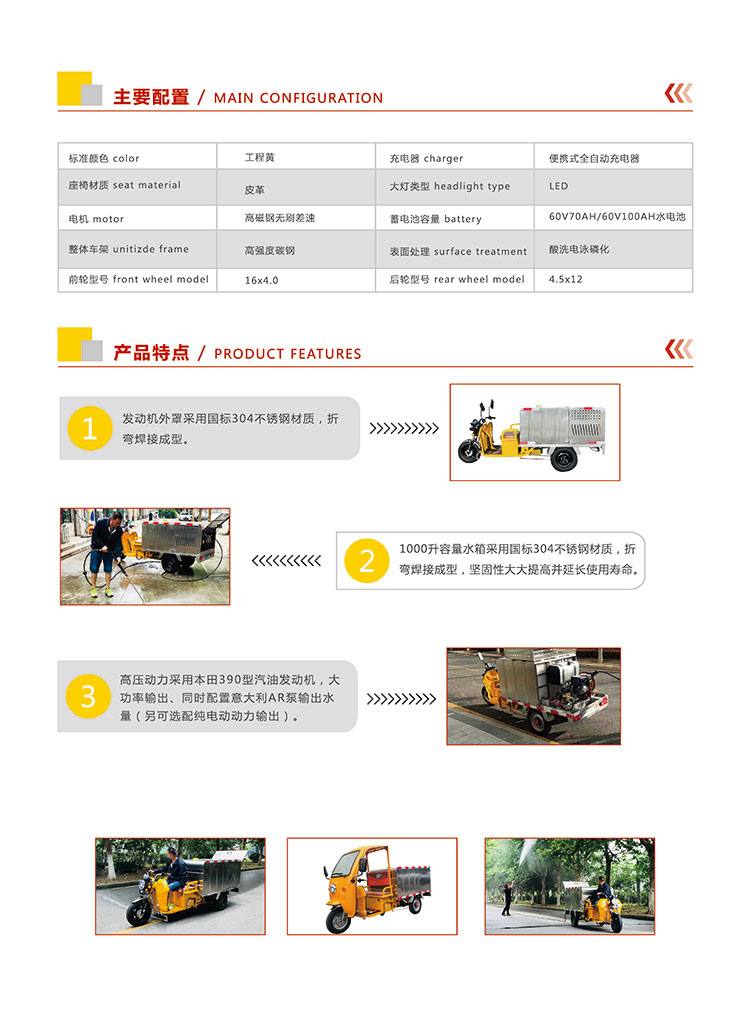 主要配置 / MAIN CONFIGURATION

| 标准颜色 color | 工程黄 | 充电器 charger | 便携式全自动充电器 |
|---|---|---|---|
| 座椅材质 seat material | 皮革 | 大灯类型 headlight type | LED |
| 电机 motor | 高磁钢无刷差速 | 蓄电池容量 battery | 60V70AH/60V100AH水电池 |
| 整体车架 unitizde frame | 高强度碳钢 | 表面处理 surface treatment | 酸洗电泳磷化 |
| 前轮型号 front wheel model | 16x4.0 | 后轮型号 rear wheel model | 4.5x12 |

产品特点 / PRODUCT FEATURES

1 发动机外罩采用国标304不锈钢材质，折弯焊接成型。

2 1000升容量水箱采用国标304不锈钢材质，折弯焊接成型，坚固性大大提高并延长使用寿命。

3 高压动力采用本田390型汽油发动机，大功率输出、同时配置意大利AR泵输出水量（另可选配纯电动动力输出）。