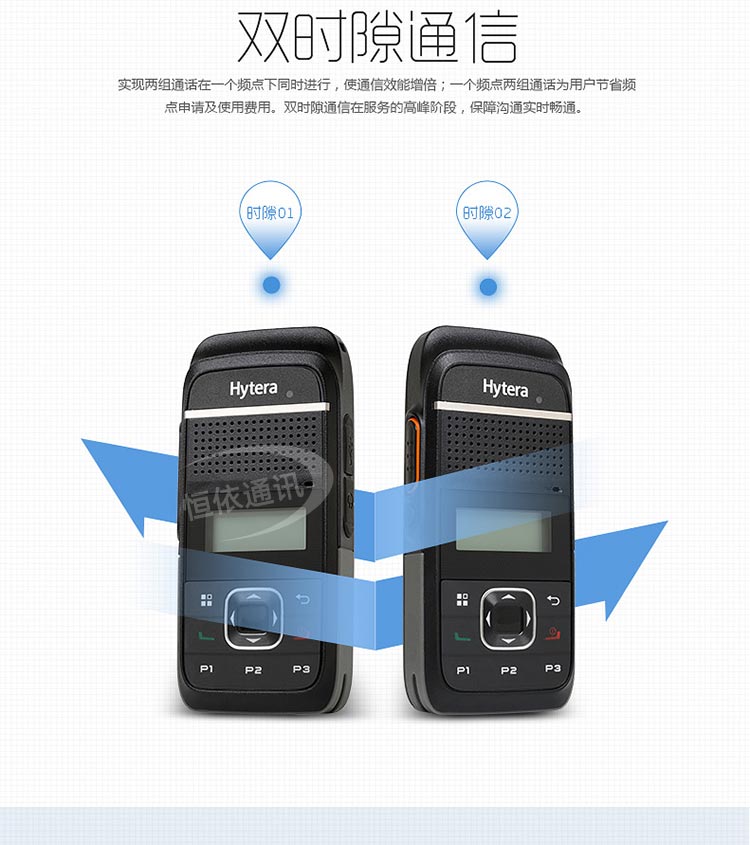 双时隙通信

实现两组通话在一个频点下同时进行，使通信效能增倍；一个频点两组通话为用户节省频点申请及使用费用。双时隙通信在服务的高峰阶段，保障沟通实时畅通。

时隙01

时隙02

Hytera

恒依通讯

P1 P2 P3

Hytera

P1 P2 P3