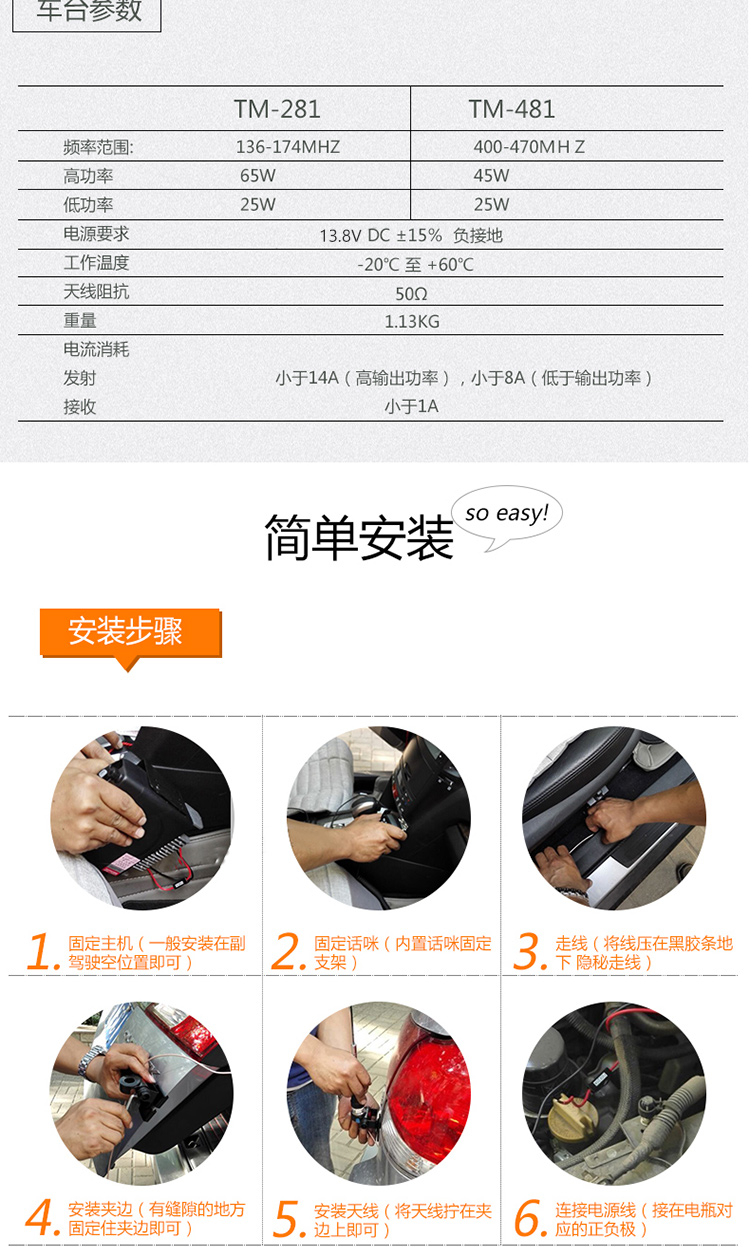 车台参数

| | TM-281 | TM-481 |
|---|---|---|
| 频率范围: | 136-174MHZ | 400-470MH Z |
| 高功率 | 65W | 45W |
| 低功率 | 25W | 25W |
| 电源要求 | 13.8V DC ±15% 负接地 | |
| 工作温度 | -20℃ 至 +60℃ | |
| 天线阻抗 | 50Ω | |
| 重量 | 1.13KG | |
| 电流消耗 | | |
| 发射 | 小于14A（高输出功率），小于8A（低于输出功率） | |
| 接收 | 小于1A | |

简单安装 so easy!

安装步骤

1. 固定主机（一般安装在副驾驶空位置即可）

2. 固定话咪（内置话咪固定支架）

3. 走线（将线压在黑胶条地下 隐秘走线）

4. 安装夹边（有缝隙的地方固定住夹边即可）

5. 安装天线（将天线拧在夹边上即可）

6. 连接电源线（接在电瓶对应的正负极）