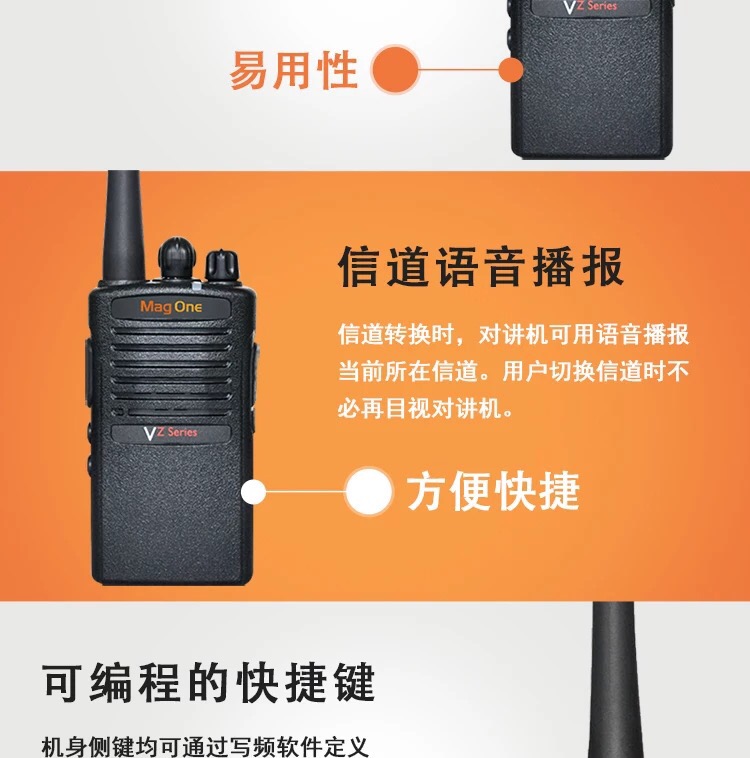 VZ Series

易用性

Mag One

VZ Series

信道语音播报

信道转换时，对讲机可用语音播报当前所在信道。用户切换信道时不必再目视对讲机。

方便快捷

可编程的快捷键

机身侧键均可通过写频软件定义