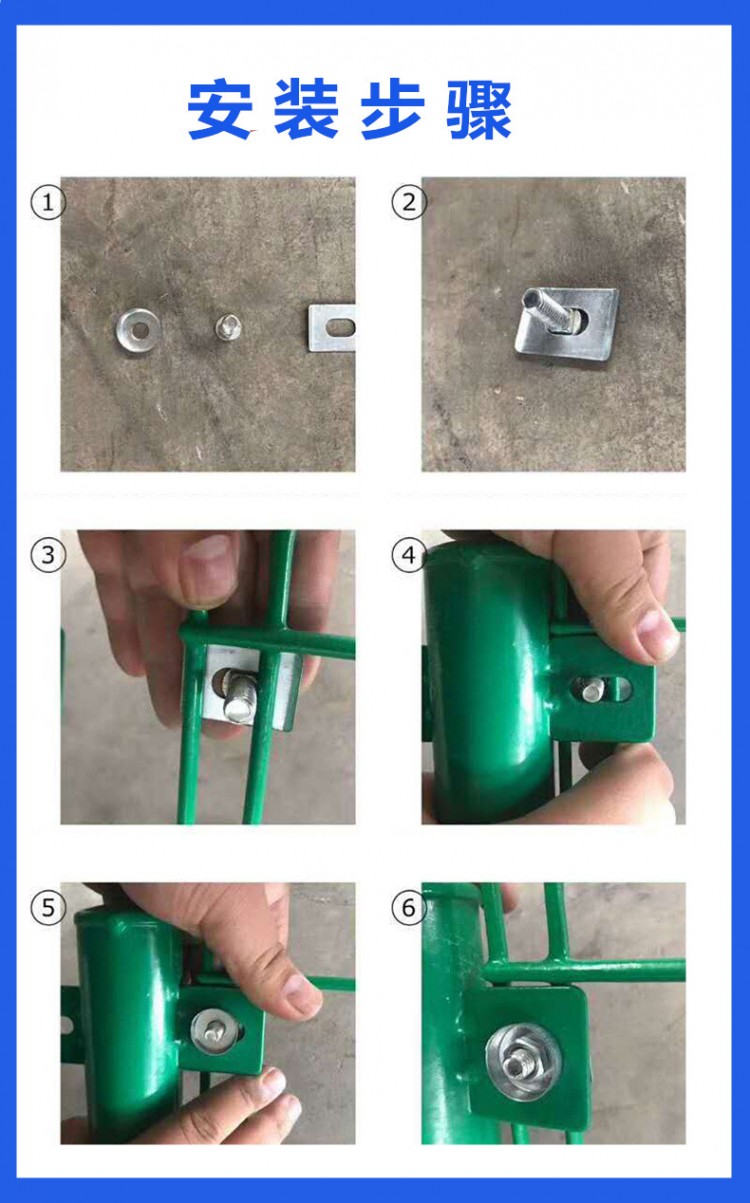 安装步骤

①

②

③

④

⑤

⑥