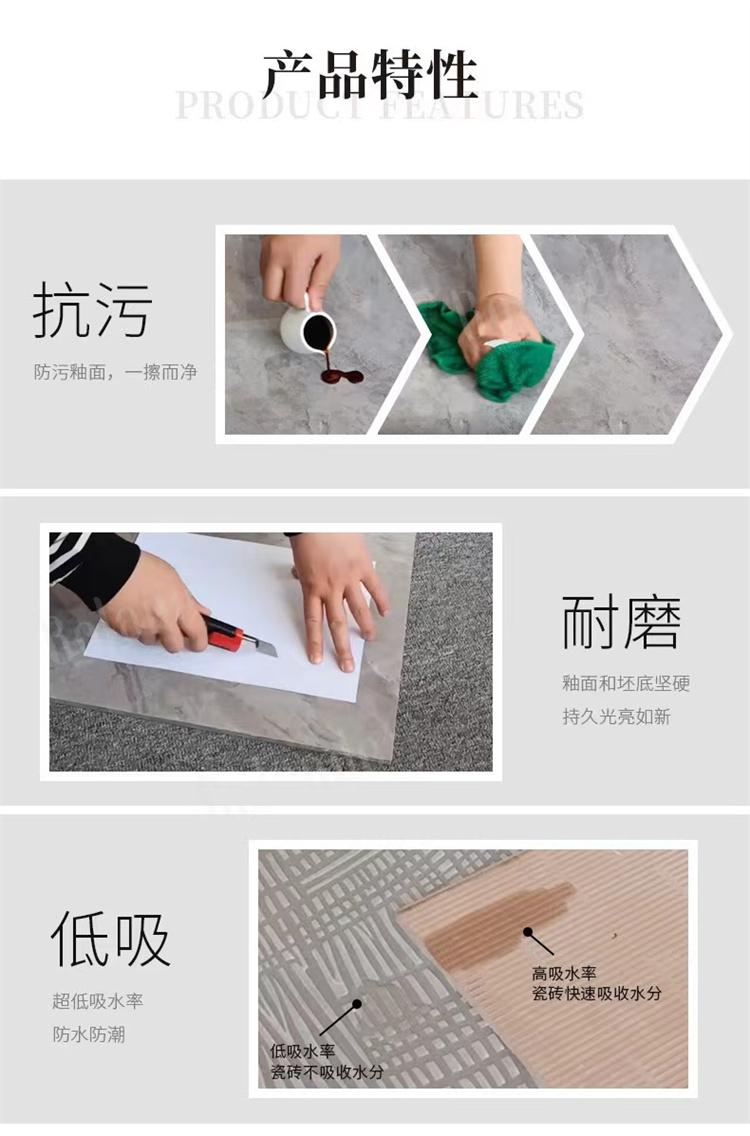 产品特性
PRODUCT FEATURES

抗污
防污釉面，一擦而净

耐磨
釉面和坯底坚硬
持久光亮如新

低吸
超低吸水率
防水防潮

高吸水率
瓷砖快速吸收水分

低吸水率
瓷砖不吸收水分