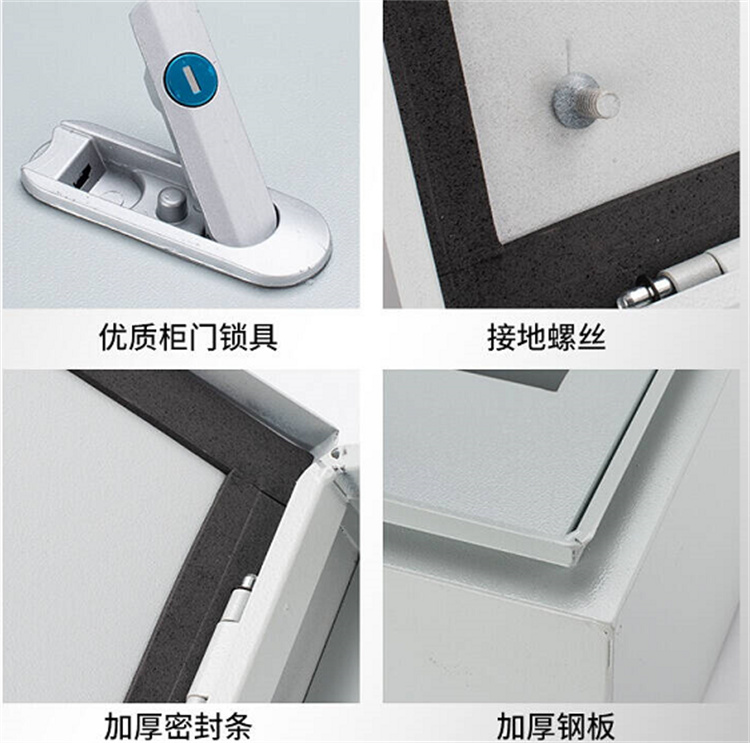 优质柜门锁具

接地螺丝

加厚密封条

加厚钢板