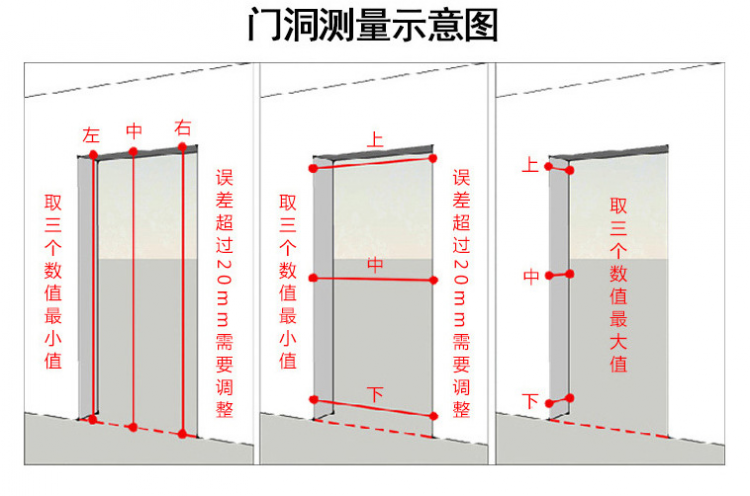 门洞测量示意图

左 中 右

取三个数值最小值

误差超过20mm需要调整

上

中

下

取三个数值最小值

误差超过20mm需要调整

上

中

下

取三个数值最大值