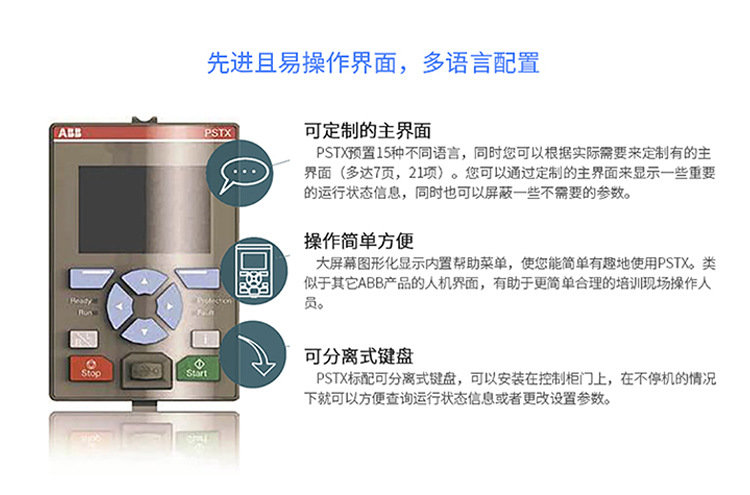 先进且易操作界面，多语言配置

ABB
PSTX
Ready
Run
Protection
Fault
Stop
Start

可定制的主界面
PSTX预置15种不同语言，同时您可以根据实际需要来定制有的主界面（多达7页，21项）。您可以通过定制的主界面来显示一些重要的运行状态信息，同时也可以屏蔽一些不需要的参数。

操作简单方便
大屏幕图形化显示内置帮助菜单，使您能简单有趣地使用PSTX。类似于其它ABB产品的人机界面，有助于更简单合理的培训现场操作人员。

可分离式键盘
PSTX标配可分离式键盘，可以安装在控制柜门上，在不停机的情况下就可以方便查询运行状态信息或者更改设置参数。