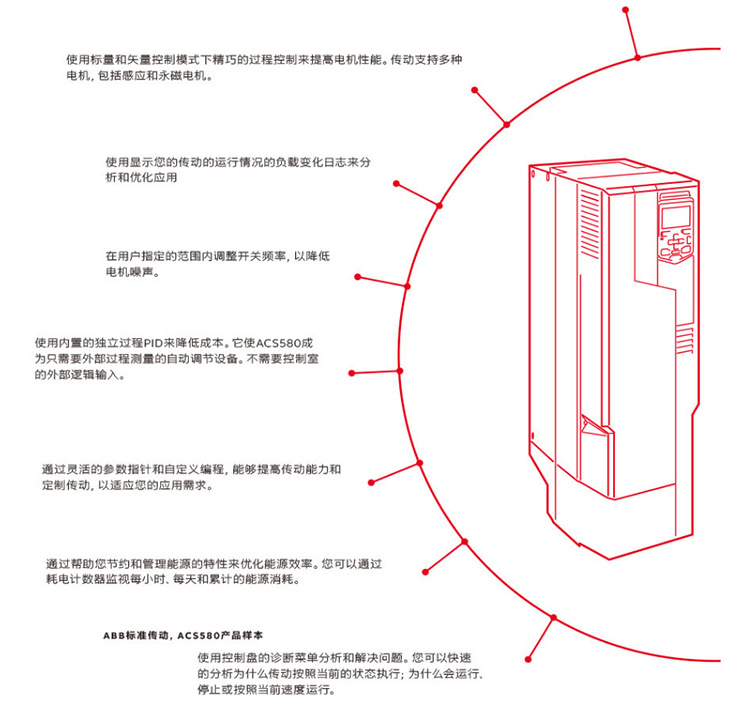 使用标量和矢量控制模式下精巧的过程控制来提高电机性能。传动支持多种电机，包括感应和永磁电机。

使用显示您的传动的运行情况的负载变化日志来分析和优化应用

在用户指定的范围内调整开关频率，以降低电机噪声。

使用内置的独立过程PID来降低成本。它使ACS580成为只需要外部过程测量的自动调节设备。不需要控制室的外部逻辑输入。

通过灵活的参数指针和自定义编程，能够提高传动能力和定制传动，以适应您的应用需求。

通过帮助您节约和管理能源的特性来优化能源效率。您可以通过耗电计数器监视每小时、每天和累计的能源消耗。

ABB标准传动，ACS580产品样本

使用控制盘的诊断菜单分析和解决问题。您可以快速的分析为什么传动按照当前的状态执行；为什么会运行、停止或按照当前速度运行。