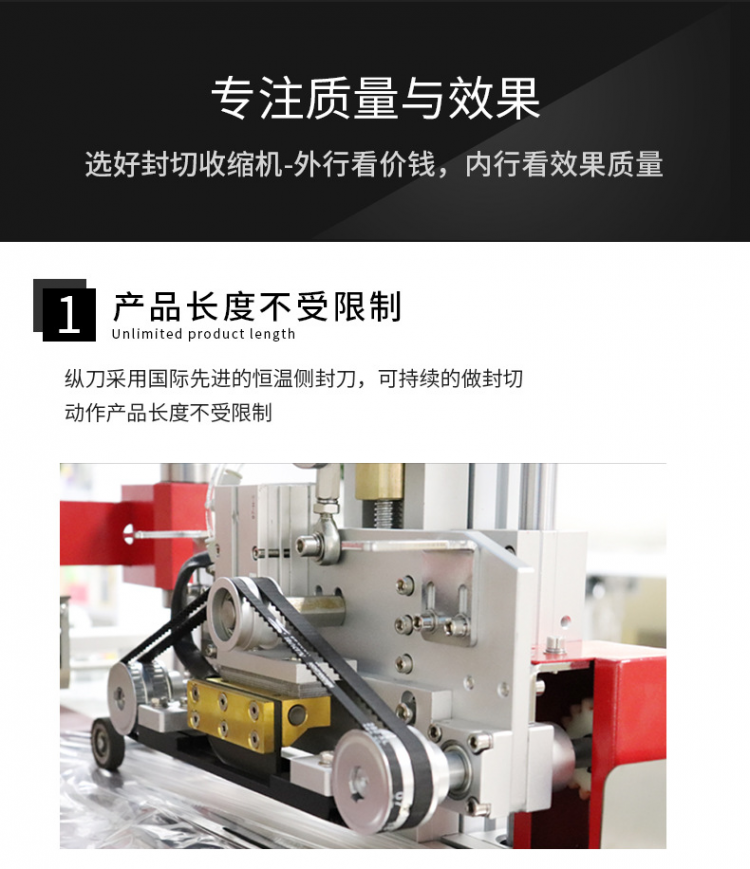 专注质量与效果

选好封切收缩机-外行看价钱，内行看效果质量

1 产品长度不受限制
Unlimited product length

纵刀采用国际先进的恒温侧封刀，可持续的做封切动作产品长度不受限制