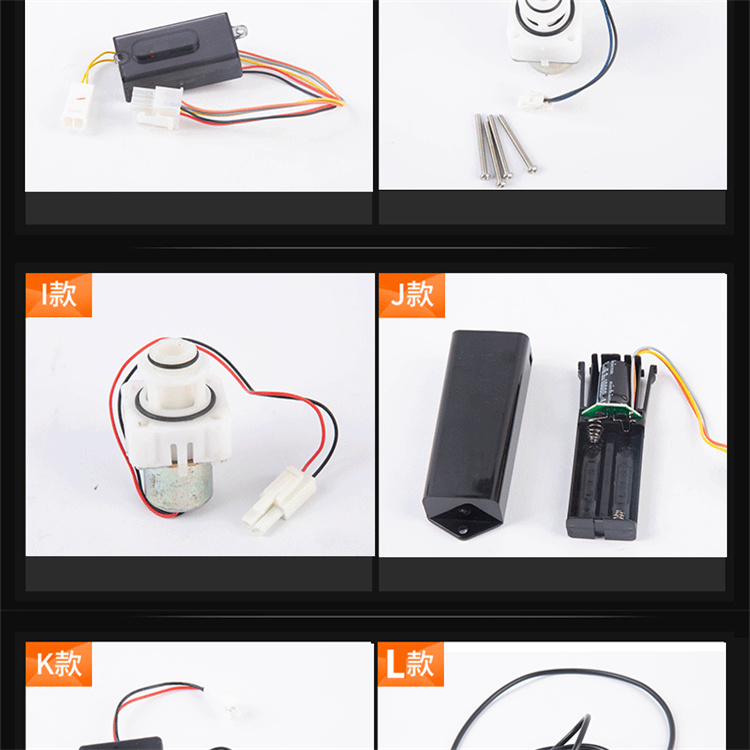 I款

J款

K款

L款