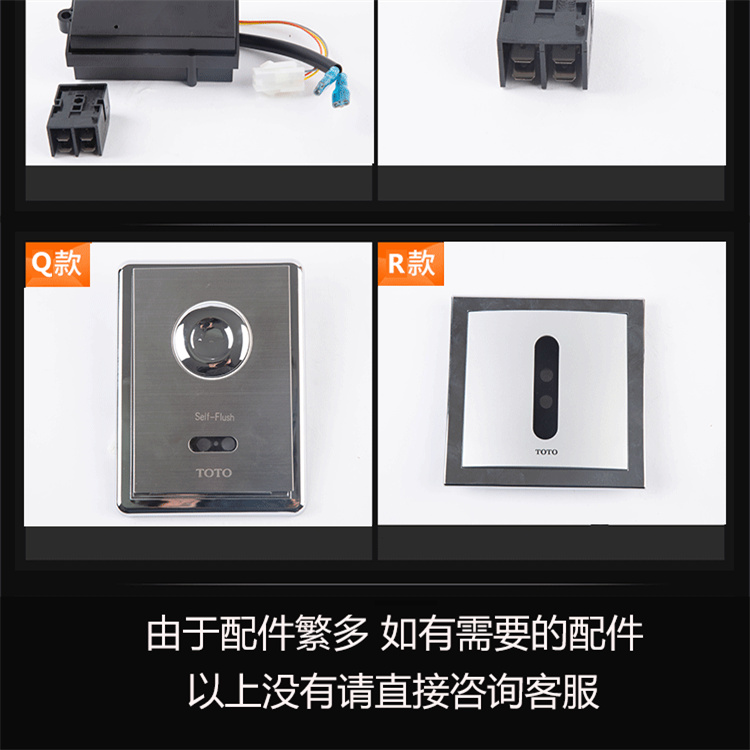 Q款

Self-Flush

TOTO

R款

TOTO

由于配件繁多 如有需要的配件
以上没有请直接咨询客服