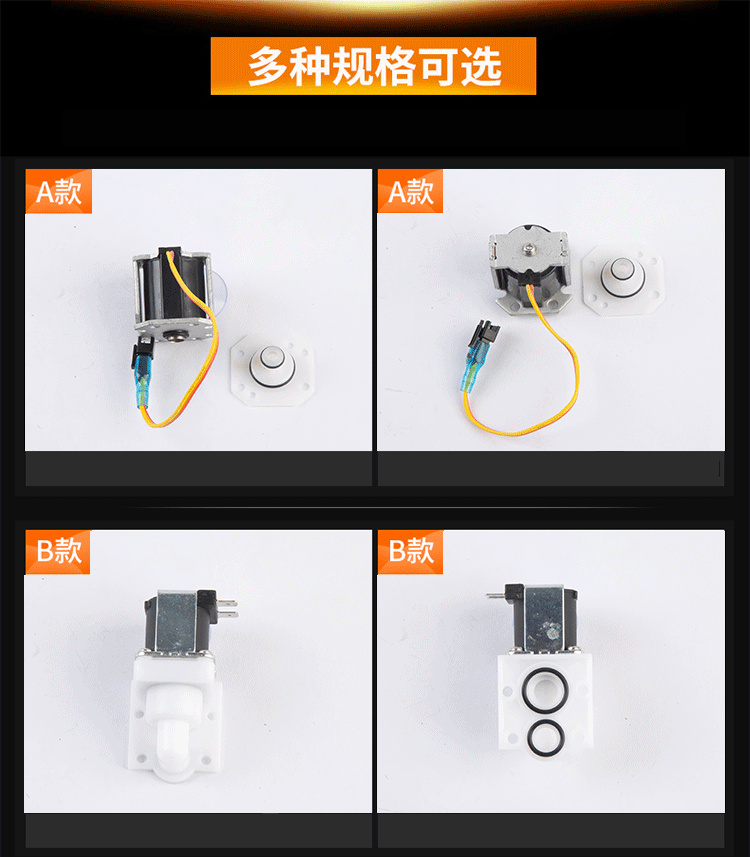 多种规格可选

A款

A款

B款

B款