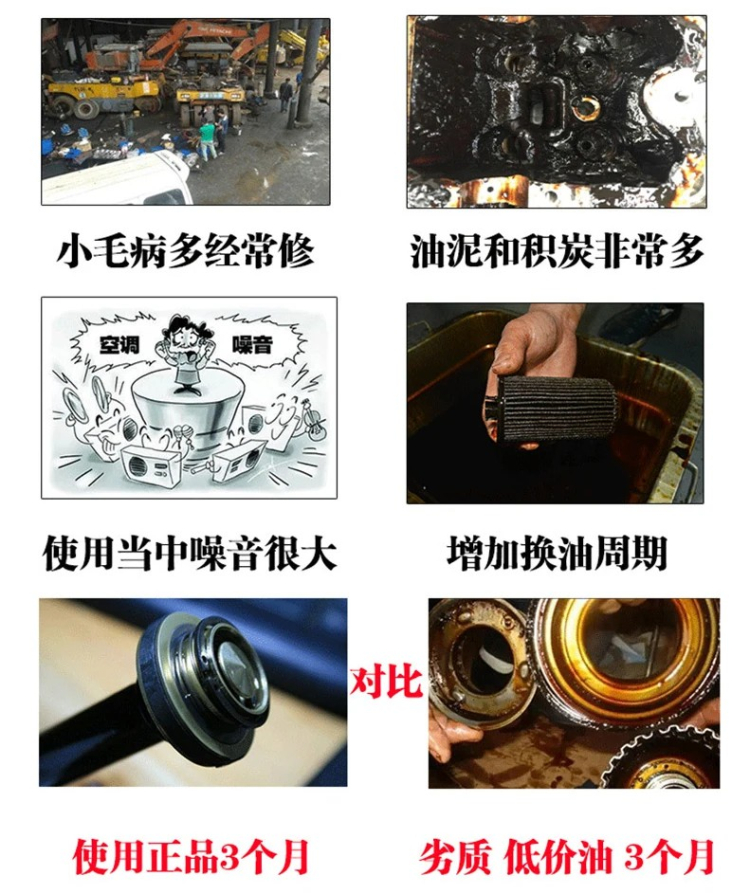 小毛病多经常修

油泥和积炭非常多

空调

噪音

使用当中噪音很大

增加换油周期

对比

使用正品3个月

劣质 低价油 3个月