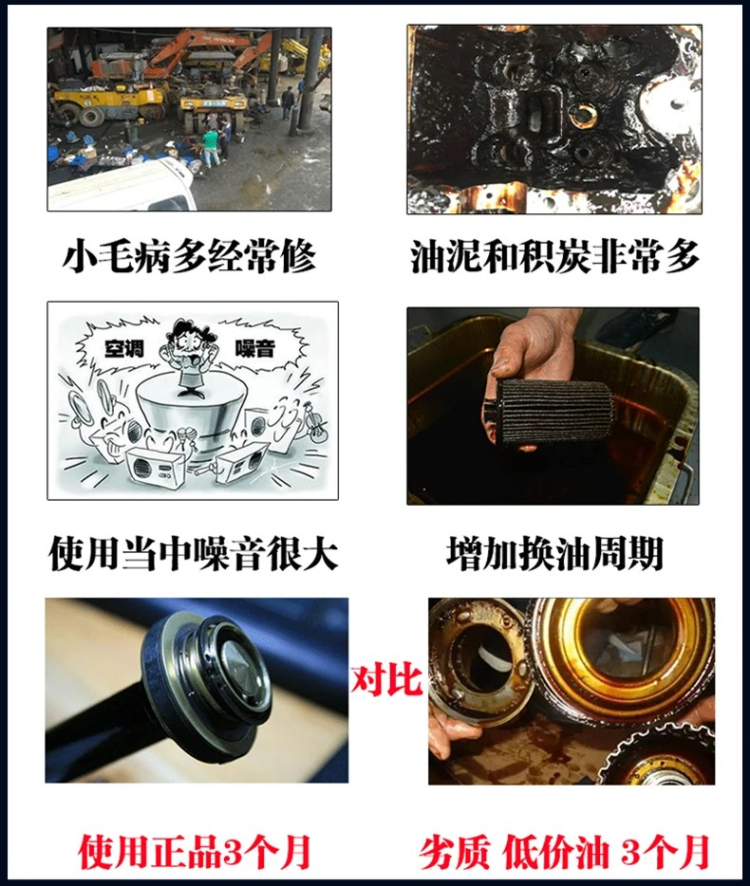 小毛病多经常修

油泥和积炭非常多

空调

噪音

使用当中噪音很大

增加换油周期

对比

使用正品3个月

劣质 低价油 3个月