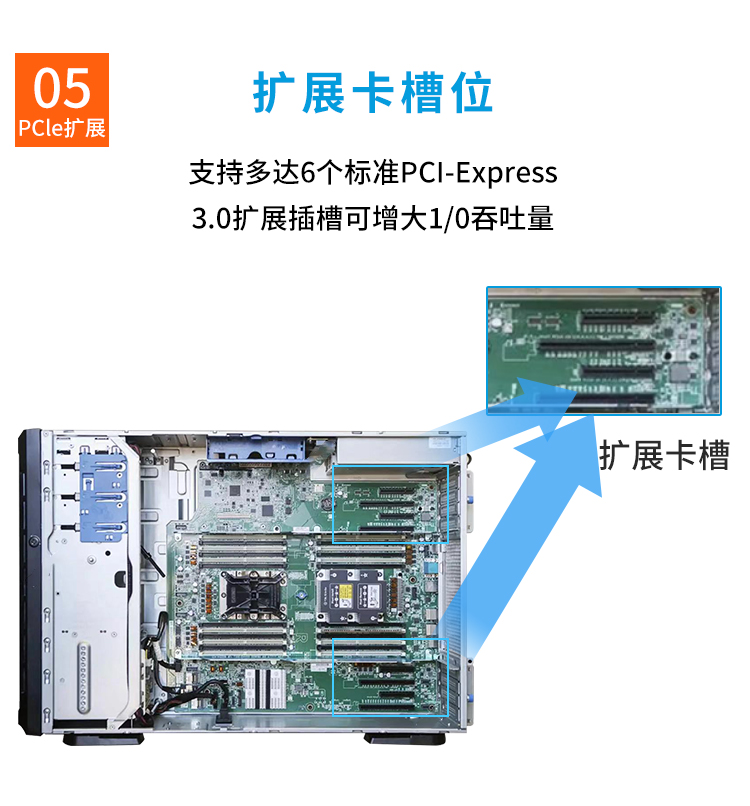 05
PCle扩展

扩展卡槽位

支持多达6个标准PCI-Express
3.0扩展插槽可增大1/0吞吐量

扩展卡槽