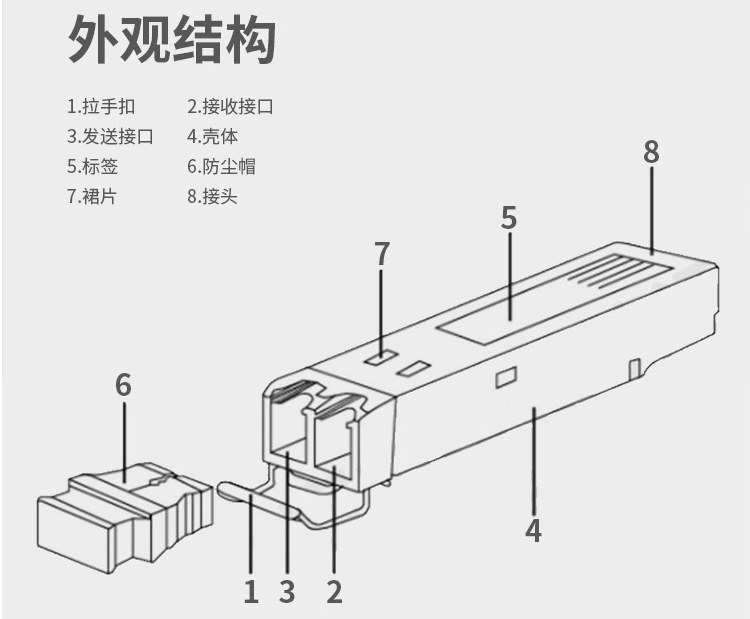 外观结构

1.拉手扣　2.接收接口
3.发送接口　4.壳体
5.标签　6.防尘帽
7.裙片　8.接头

8
5
7
6
4
1 3 2