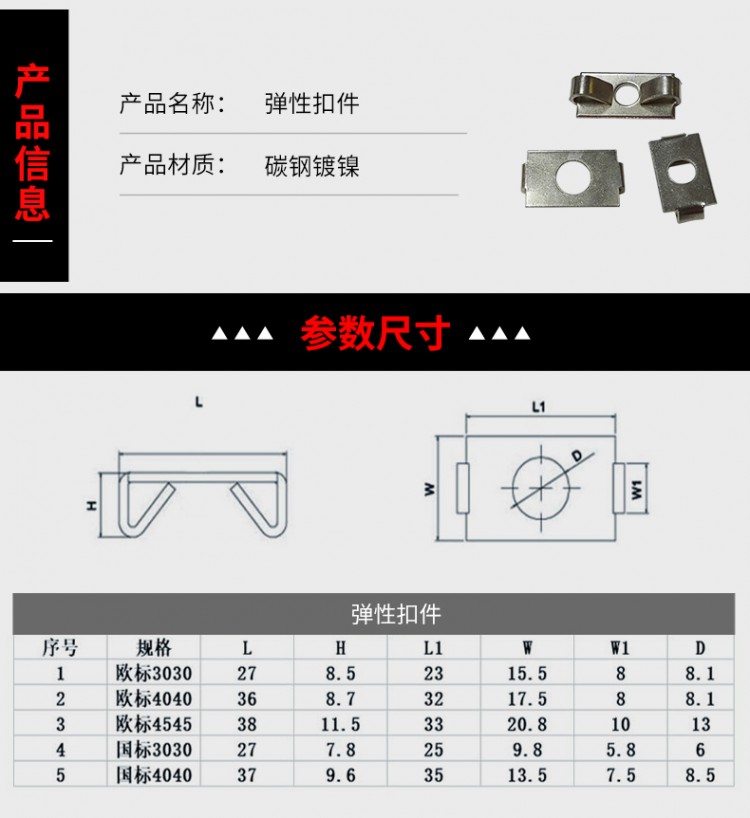 产品信息

产品名称： 弹性扣件

产品材质： 碳钢镀镍

▲▲▲ 参数尺寸 ▲▲▲

L
H

L1
D
W
W1

弹性扣件

| 序号 | 规格 | L | H | L1 | W | W1 | D |
|---|---|---|---|---|---|---|---|
| 1 | 欧标3030 | 27 | 8.5 | 23 | 15.5 | 8 | 8.1 |
| 2 | 欧标4040 | 36 | 8.7 | 32 | 17.5 | 8 | 8.1 |
| 3 | 欧标4545 | 38 | 11.5 | 33 | 20.8 | 10 | 13 |
| 4 | 国标3030 | 27 | 7.8 | 25 | 9.8 | 5.8 | 6 |
| 5 | 国标4040 | 37 | 9.6 | 35 | 13.5 | 7.5 | 8.5 |