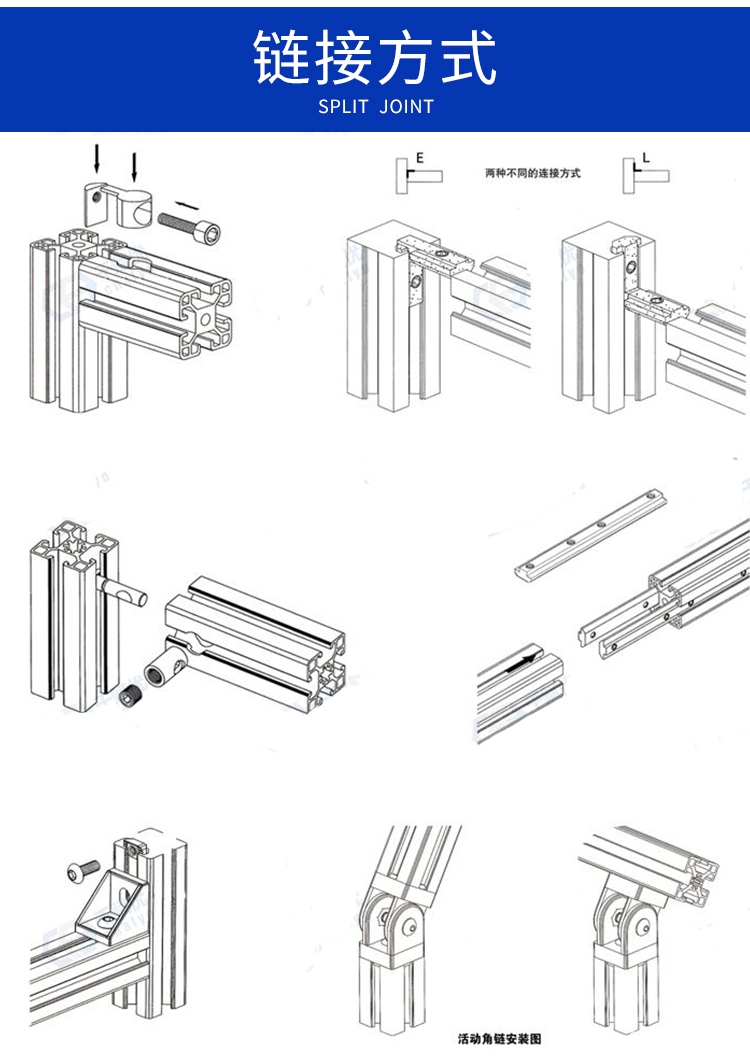 链接方式
SPLIT JOINT

E
两种不同的连接方式
L

活动角链安装图