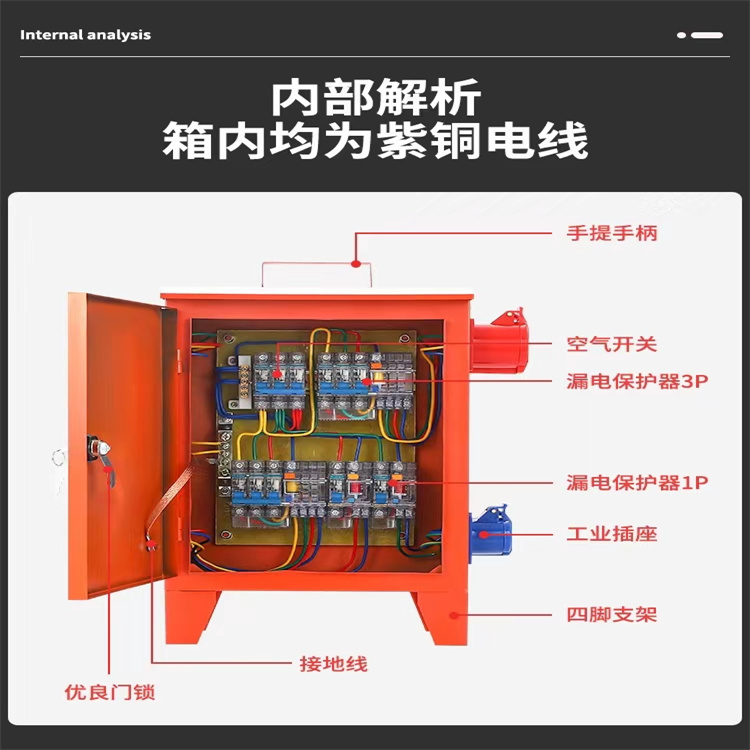 Internal analysis

内部解析
箱内均为紫铜电线

手提手柄

空气开关

漏电保护器3P

漏电保护器1P

工业插座

四脚支架

接地线

优良门锁