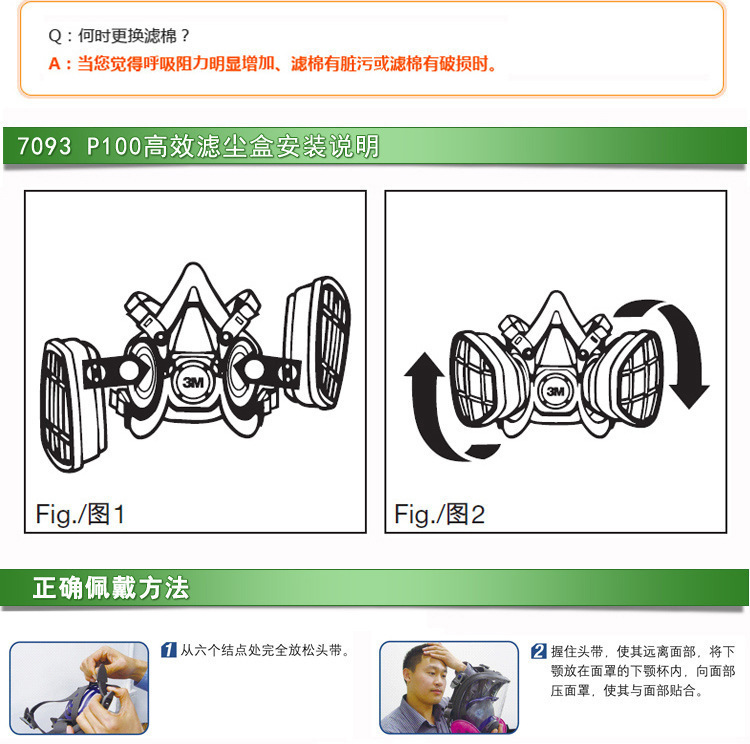 Q：何时更换滤棉？
A：当您觉得呼吸阻力明显增加、滤棉有脏污或滤棉有破损时。

7093 P100高效滤尘盒安装说明

3M

Fig./图1

3M

Fig./图2

正确佩戴方法

1 从六个结点处完全放松头带。

2 握住头带，使其远离面部，将下颚放在面罩的下颚杯内，向面部压面罩，使其与面部贴合。