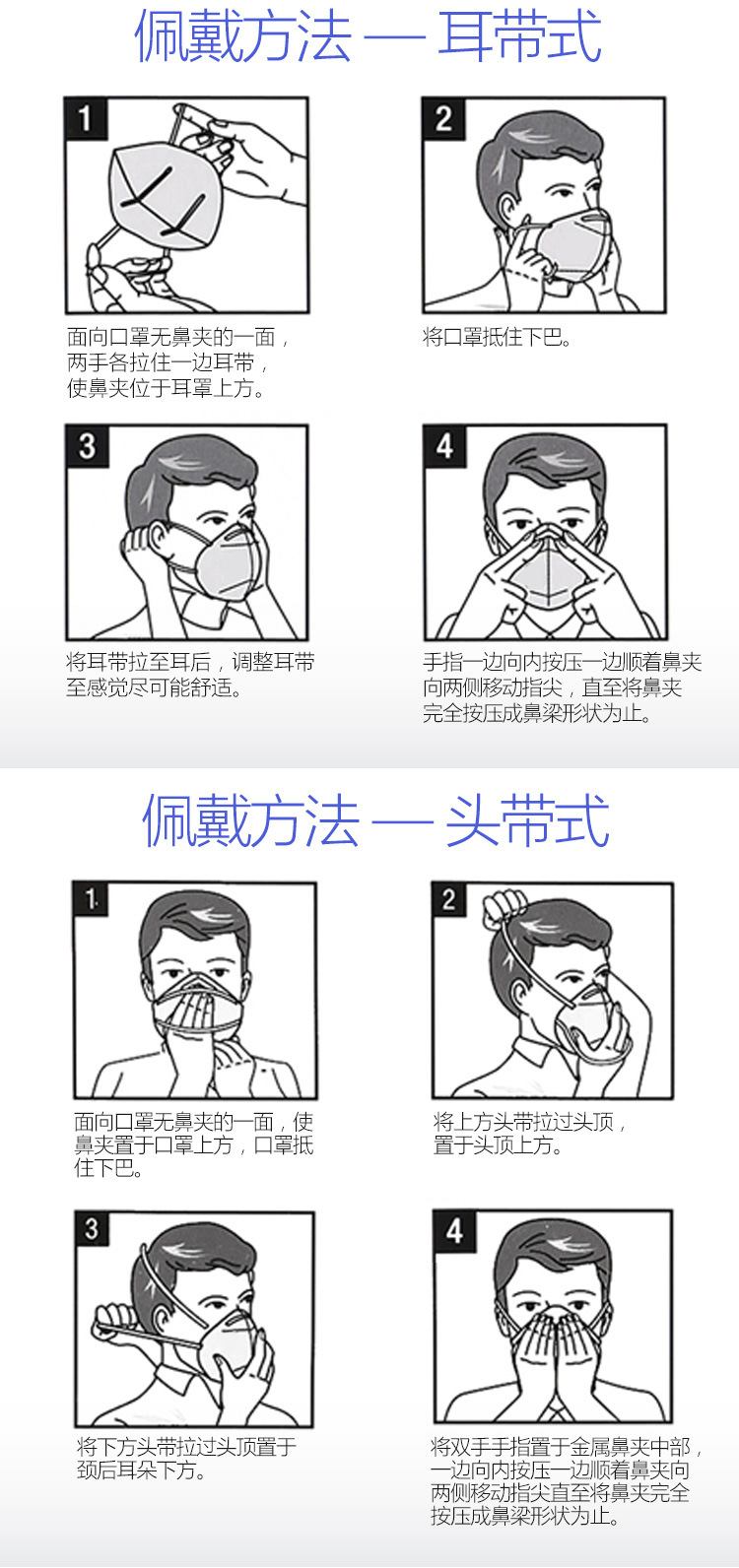 佩戴方法 — 耳带式

1

面向口罩无鼻夹的一面，两手各拉住一边耳带，使鼻夹位于耳罩上方。

2

将口罩抵住下巴。

3

将耳带拉至耳后，调整耳带至感觉尽可能舒适。

4

手指一边向内按压一边顺着鼻夹向两侧移动指尖，直至将鼻夹完全按压成鼻梁形状为止。

佩戴方法 — 头带式

1

面向口罩无鼻夹的一面，使鼻夹置于口罩上方，口罩抵住下巴。

2

将上方头带拉过头顶，置于头顶上方。

3

将下方头带拉过头顶置于颈后耳朵下方。

4

将双手手指置于金属鼻夹中部，一边向内按压一边顺着鼻夹向两侧移动指尖直至将鼻夹完全按压成鼻梁形状为止。