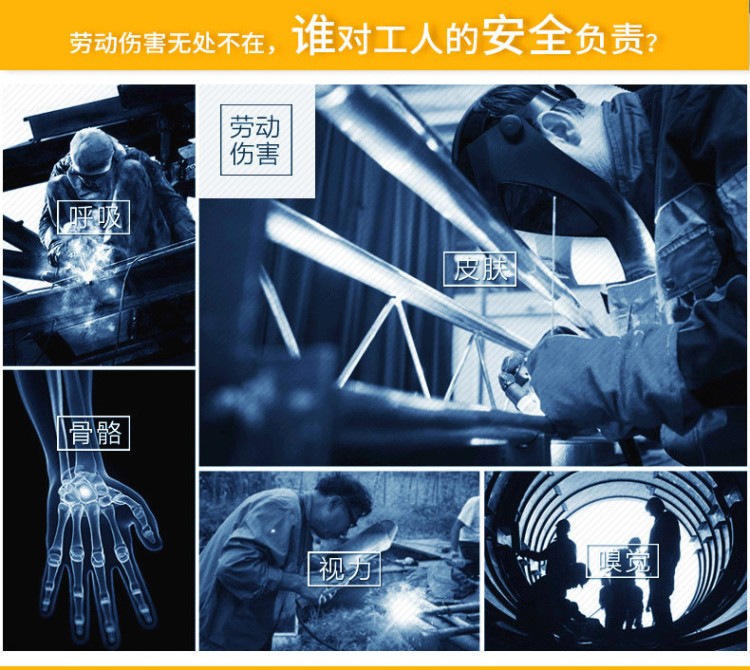 劳动伤害无处不在，谁对工人的安全负责？

劳动伤害

呼吸

皮肤

骨骼

视力

嗅觉