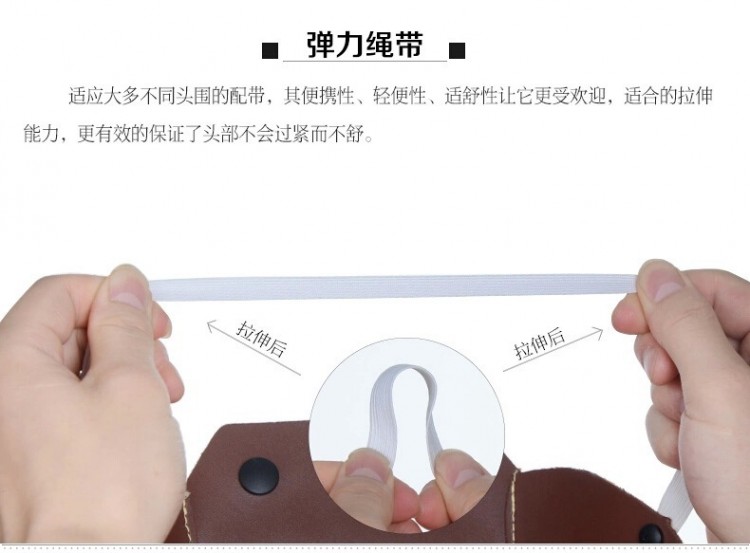 弹力绳带

适应大多不同头围的配带，其便携性、轻便性、适舒性让它更受欢迎，适合的拉伸能力，更有效的保证了头部不会过紧而不舒。

拉伸后

拉伸后