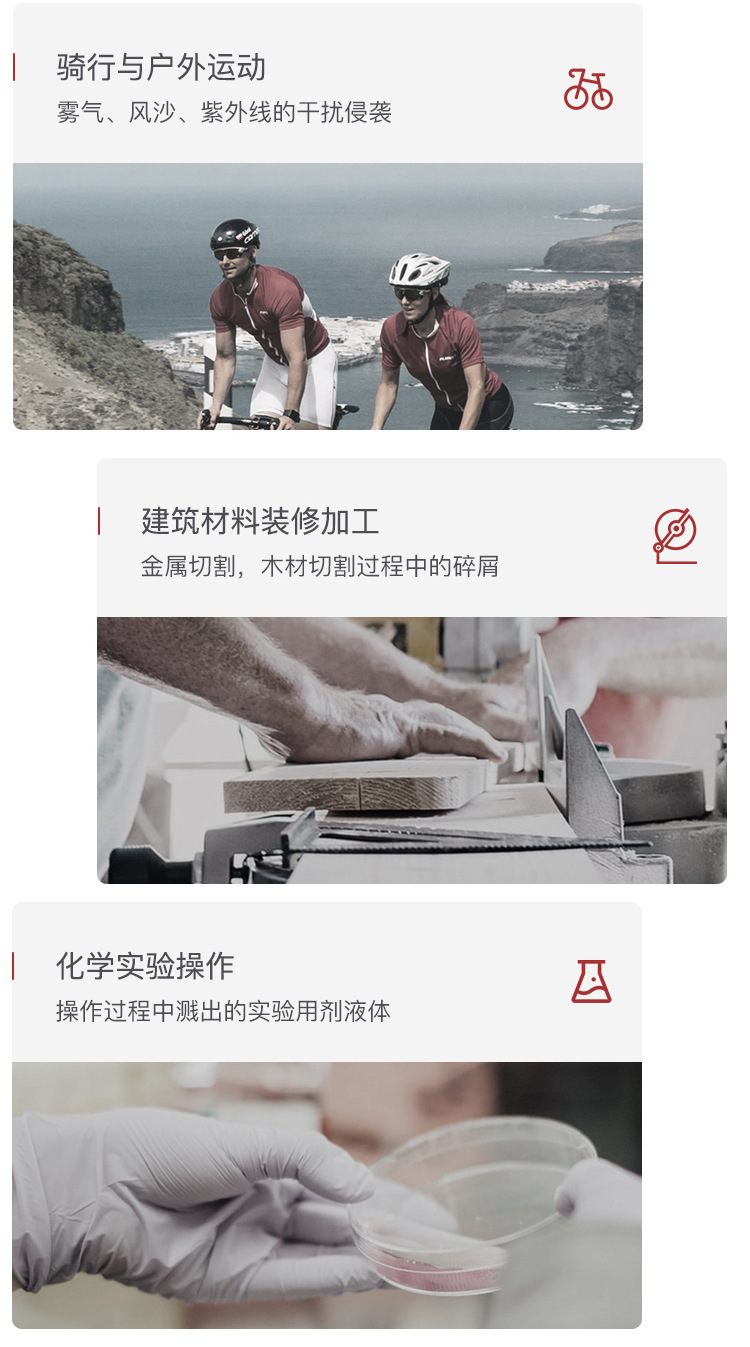 骑行与户外运动
雾气、风沙、紫外线的干扰侵袭

建筑材料装修加工
金属切割，木材切割过程中的碎屑

化学实验操作
操作过程中溅出的实验用剂液体