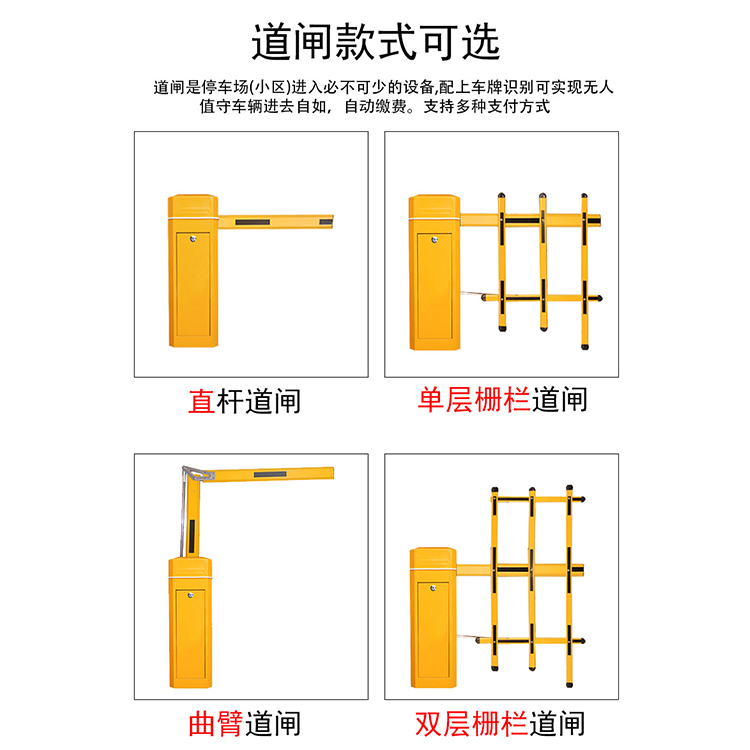 道闸款式可选

道闸是停车场(小区)进入必不可少的设备,配上车牌识别可实现无人值守车辆进去自如，自动缴费。支持多种支付方式

直杆道闸

单层栅栏道闸

曲臂道闸

双层栅栏道闸