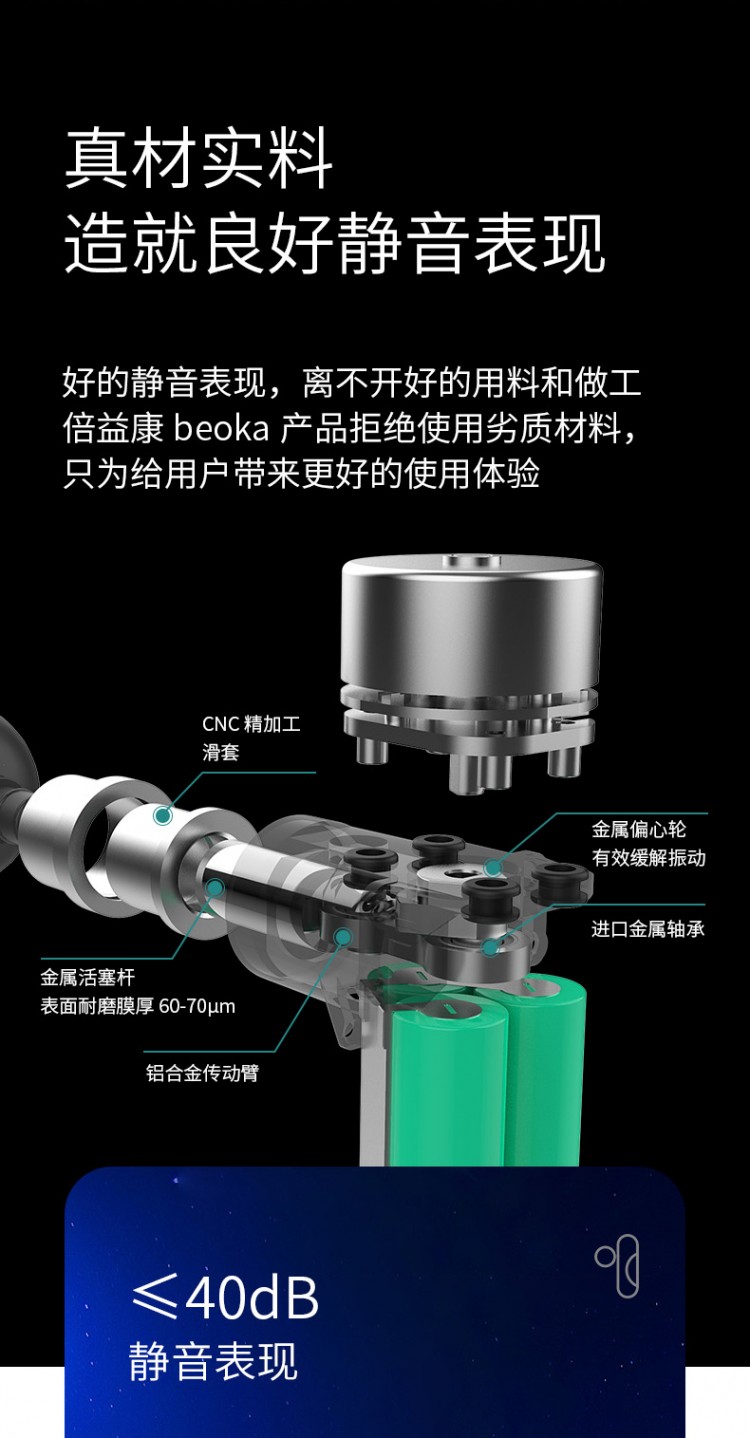 真材实料
造就良好静音表现

好的静音表现，离不开好的用料和做工
倍益康 beoka 产品拒绝使用劣质材料，
只为给用户带来更好的使用体验

CNC 精加工
滑套

金属偏心轮
有效缓解振动

进口金属轴承

金属活塞杆
表面耐磨膜厚 60-70μm

铝合金传动臂

≤40dB
静音表现