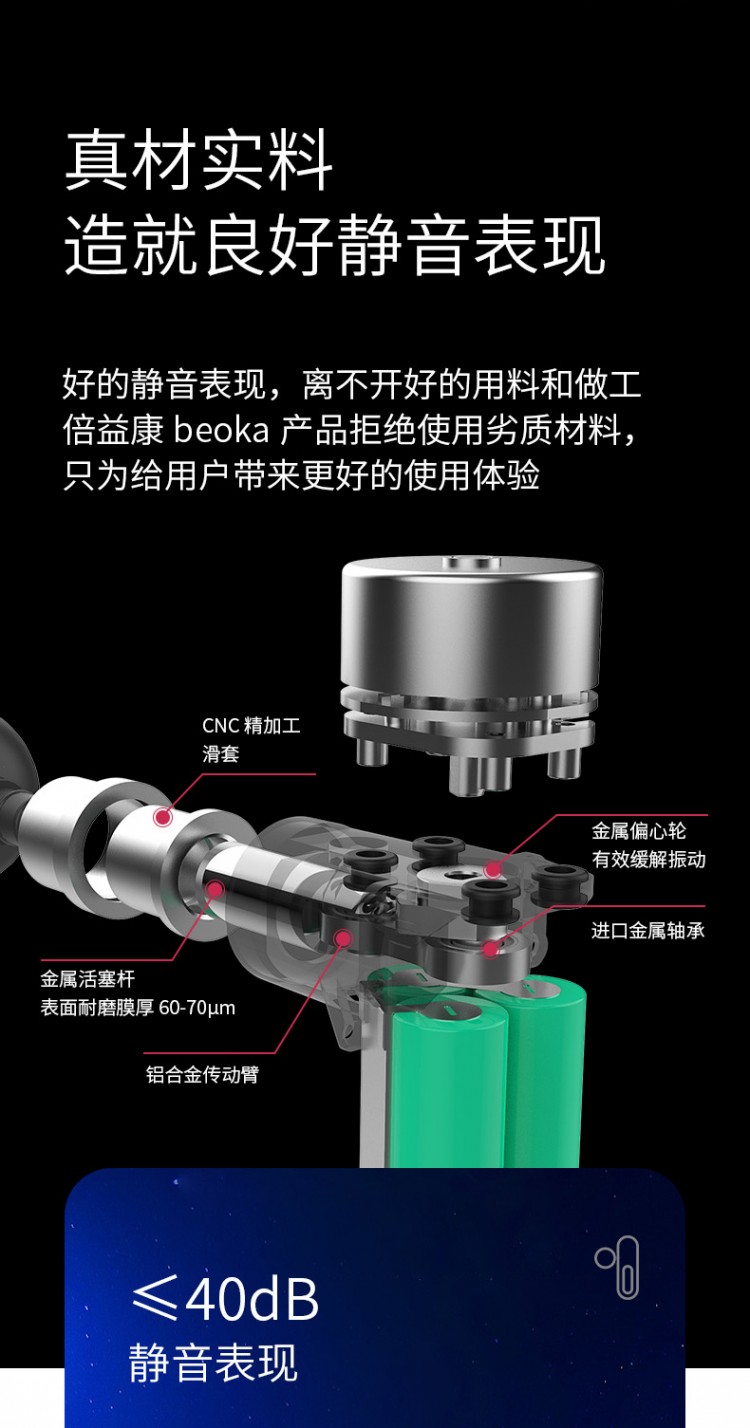 真材实料
造就良好静音表现

好的静音表现，离不开好的用料和做工
倍益康 beoka 产品拒绝使用劣质材料，
只为给用户带来更好的使用体验

CNC 精加工
滑套

金属偏心轮
有效缓解振动

进口金属轴承

金属活塞杆
表面耐磨膜厚 60-70μm

铝合金传动臂

≤40dB
静音表现